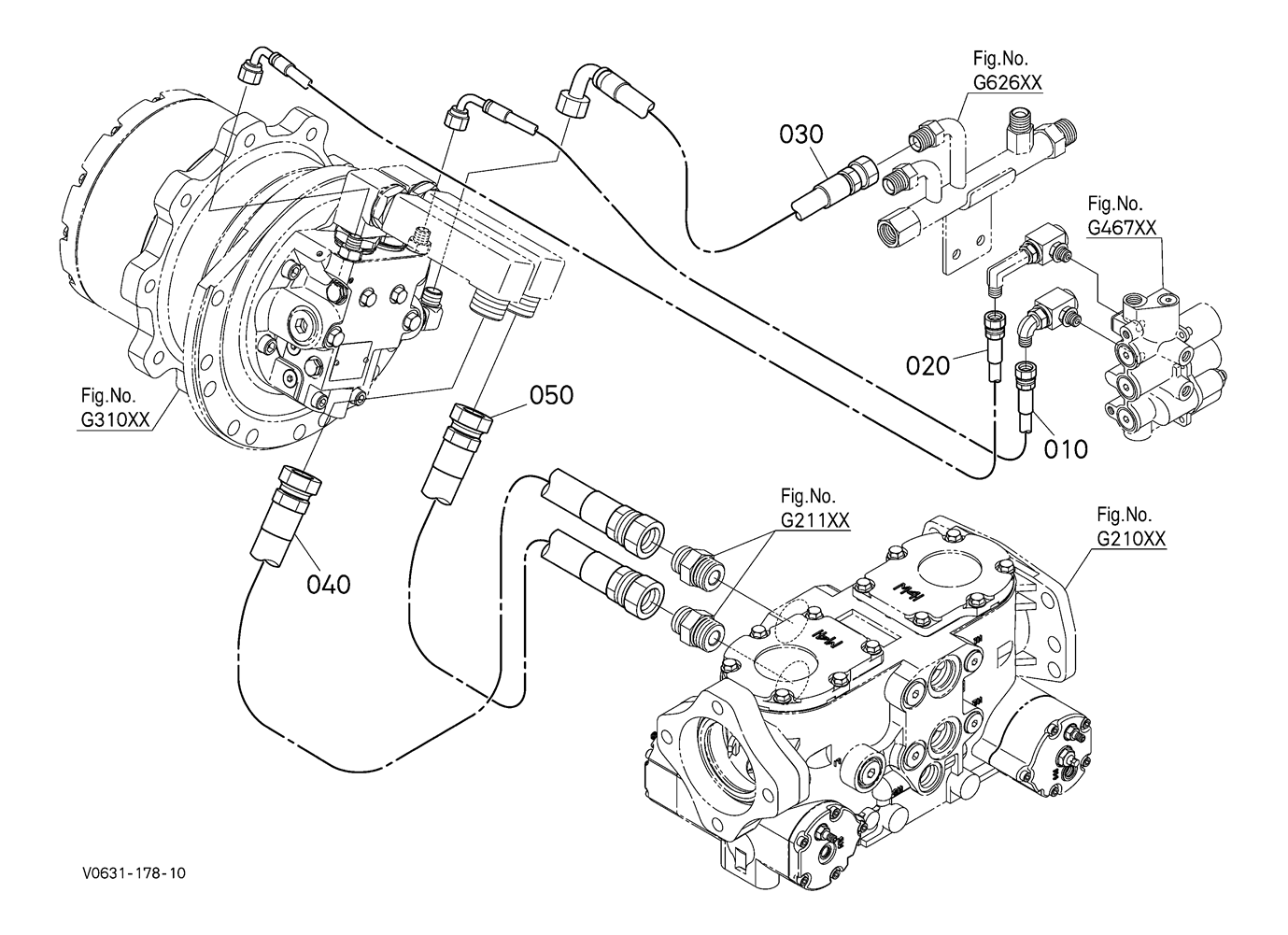 Fig.No.
G626XX

030

Fig.No.
G467XX

020

010

Fig.No.
G310XX

050

040

Fig.No.
G211XX

Fig.No.
G210XX

V0631-178-10