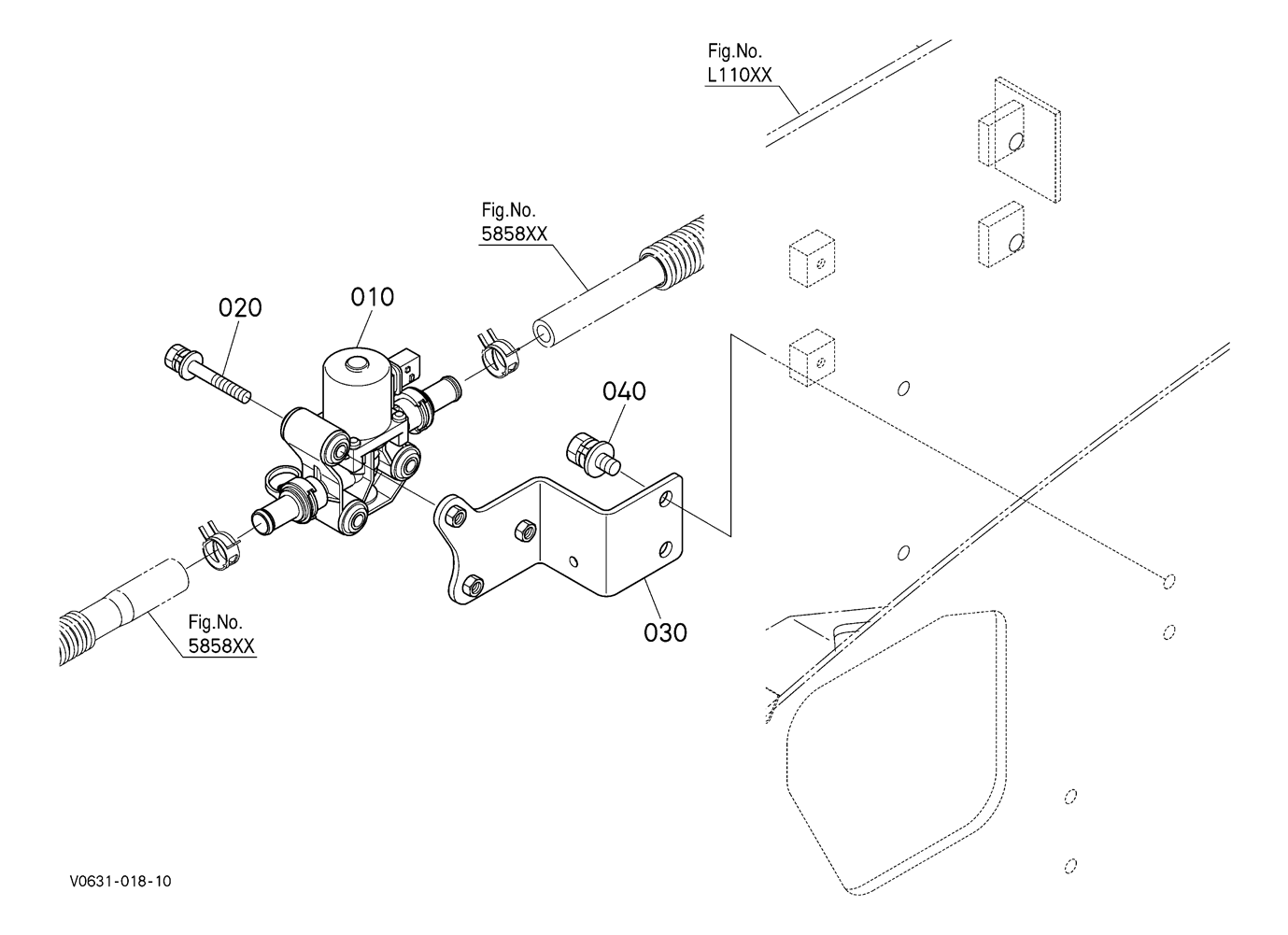 Fig.No.
L110XX

Fig.No.
5858XX

020

010

040

030

Fig.No.
5858XX

V0631-018-10