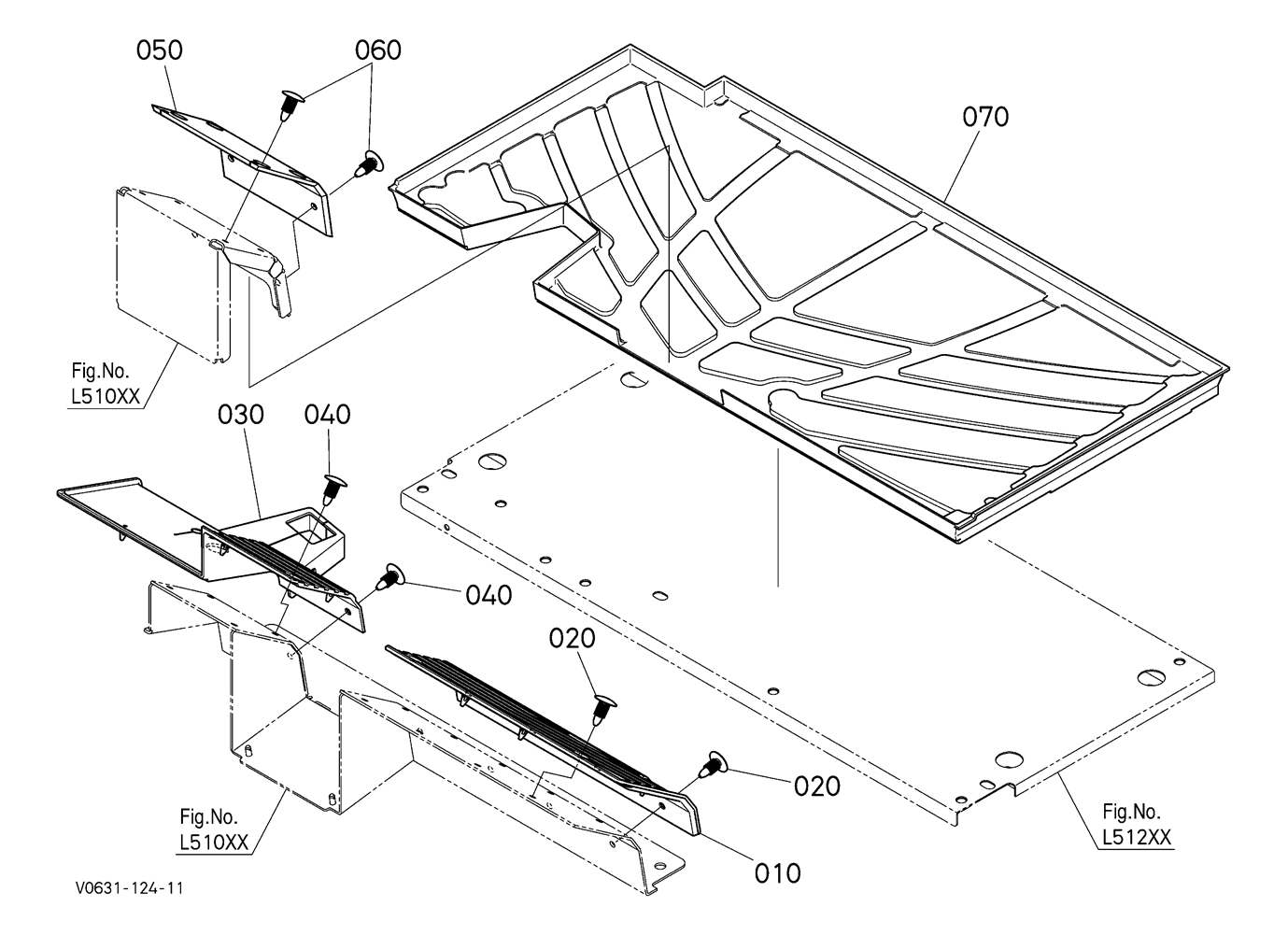 050
060
070
Fig.No.
L510XX
030
040
040
020
020
010
Fig.No.
L510XX
Fig.No.
L512XX
V0631-124-11