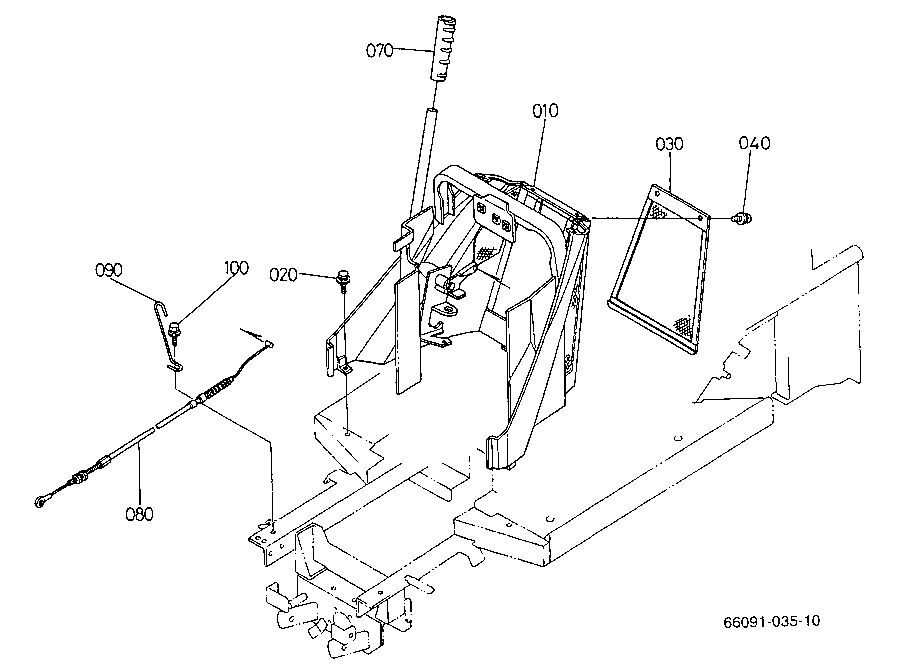 070
010
030
040
090
100
020
080
66091-035-10