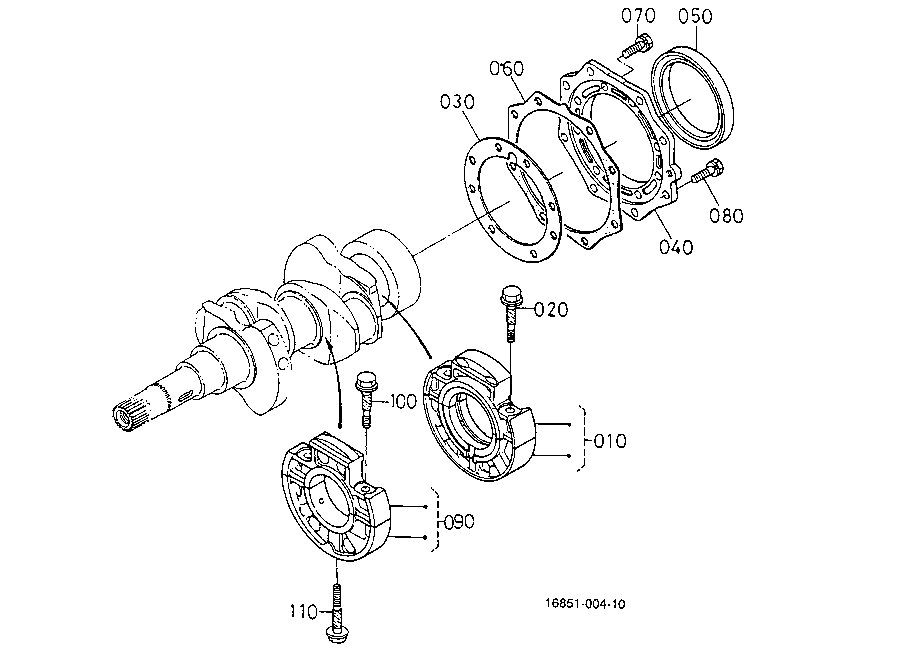 070
050
060
030
080
040
020
100
010
090
110
16851-004-10