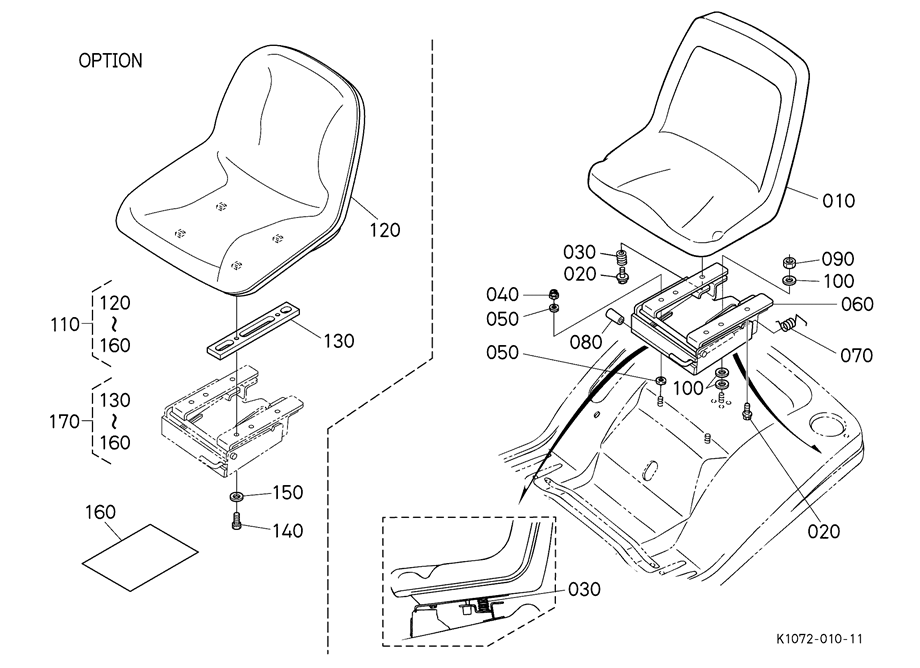 OPTION

120

110 120 ~ 160

130

170 130 ~ 160

150

140

160

010

030
020
090
100
040
050
060
080
070
050
100
020

030

K1072-010-11