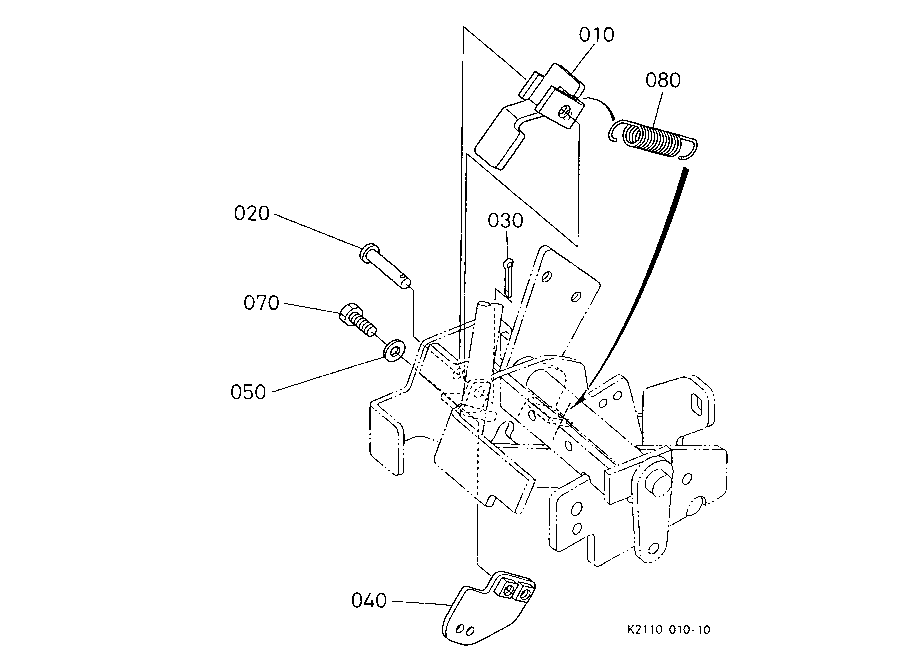 010
080
020
030
070
050
040
K2110 010-10