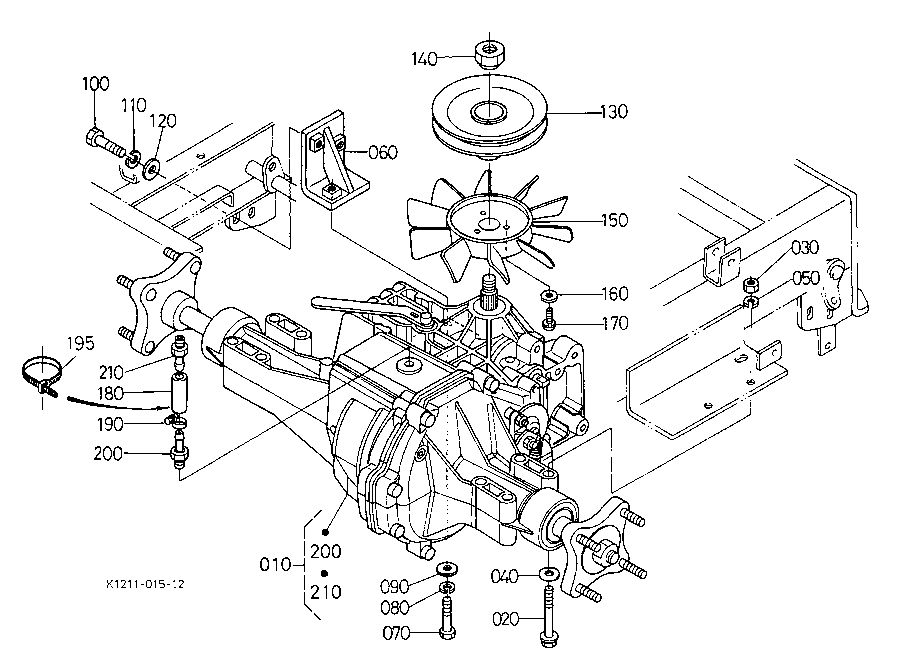 140
130
100
110
120
060
150
030
050
160
170
195
210
180
190
200
010
200
210
K1211-015-12
090
080
070
040
020