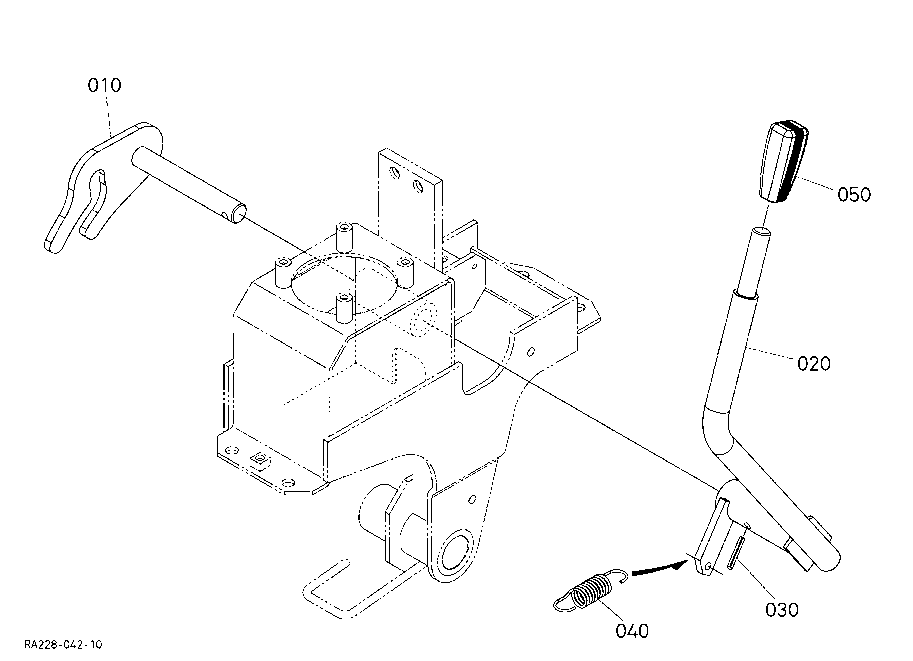 010

050

020

030

040

RA228-042-10