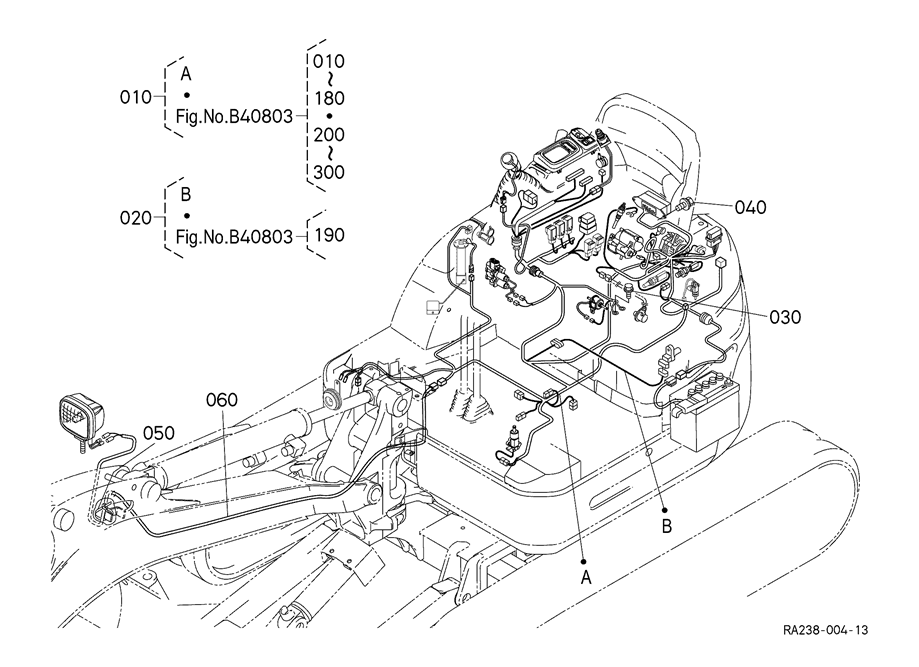 010 A
•
Fig.No.B40803

010
~
180
•
200
~
300

020 B
•
Fig.No.B40803

190

040

030

060

050

B

A

RA238-004-13