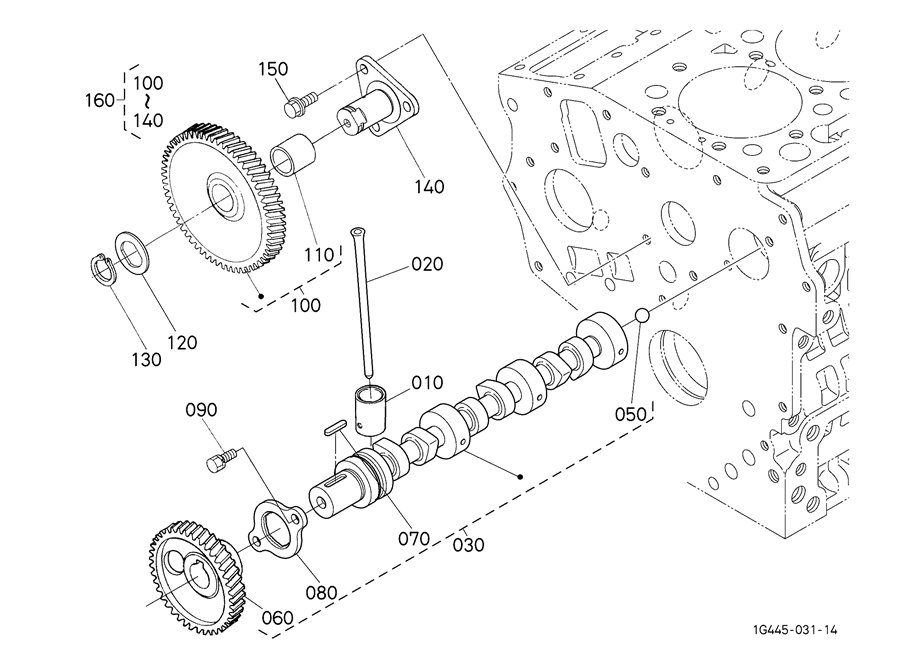 160
100
~
140
150
140
110
100
120
130
020
010
050
090
070
030
080
060
1G445-031-14