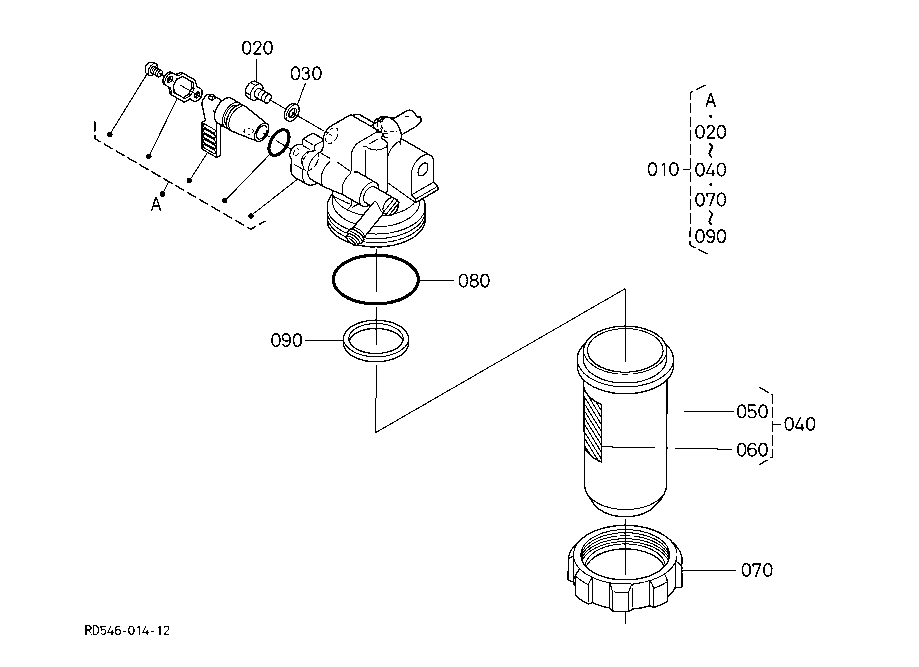 020
030
A
A
·
020
~
010 040
·
070
~
090
080
090
050
040
060
070
RD546-014-12