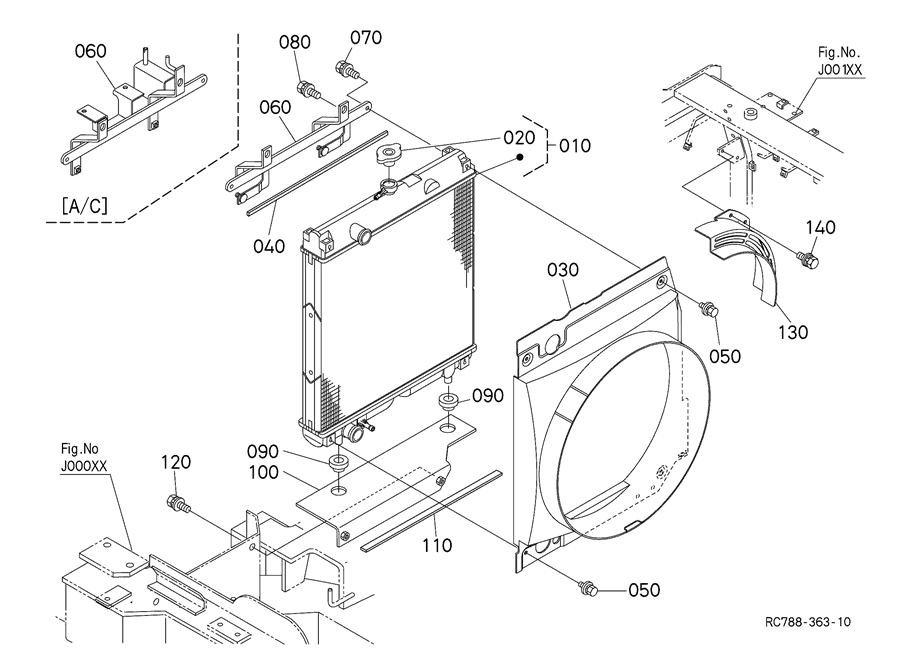 060
[A/C]
080
070
060
040
020
010
Fig.No.
J001XX
140
130
030
050
090
090
100
Fig.No
J000XX
120
110
050
RC788-363-10