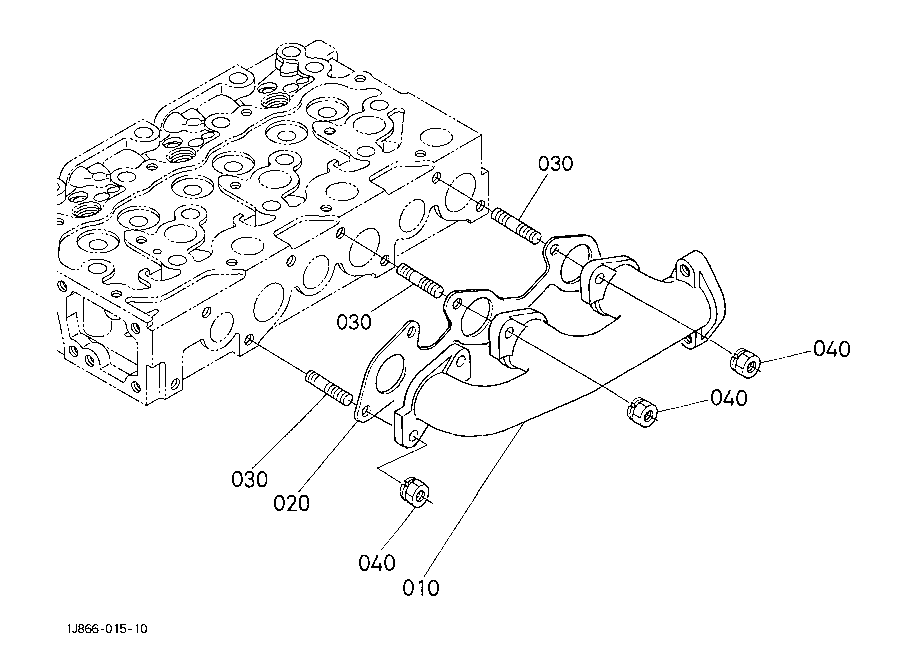 030
030
040
040
030
020
040
010
1J866-015-10