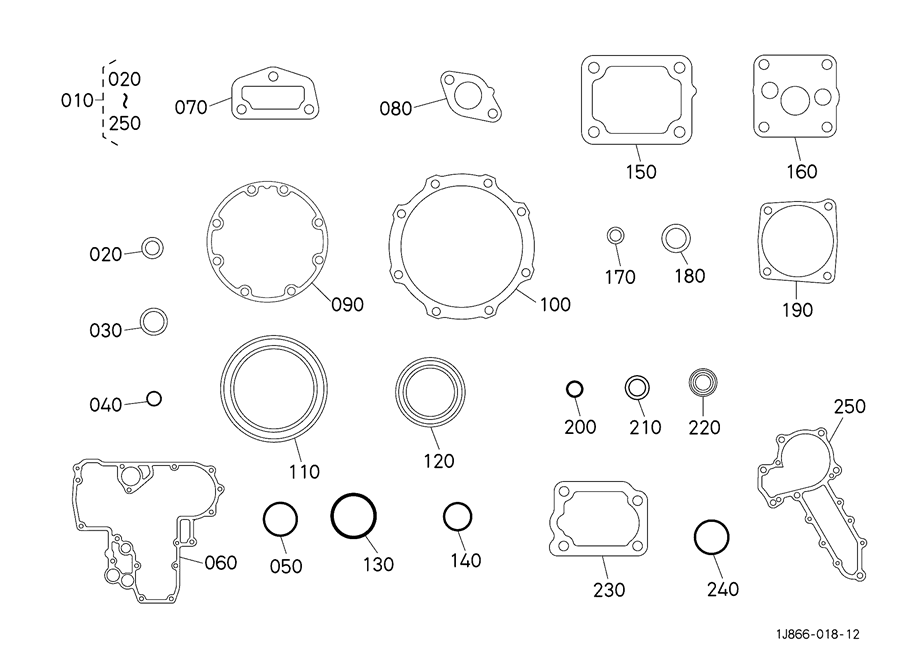 010
020
~
250
070
080
150
160
020
090
100
170
180
190
030
040
110
120
200
210
220
250
060
050
130
140
230
240
1J866-018-12