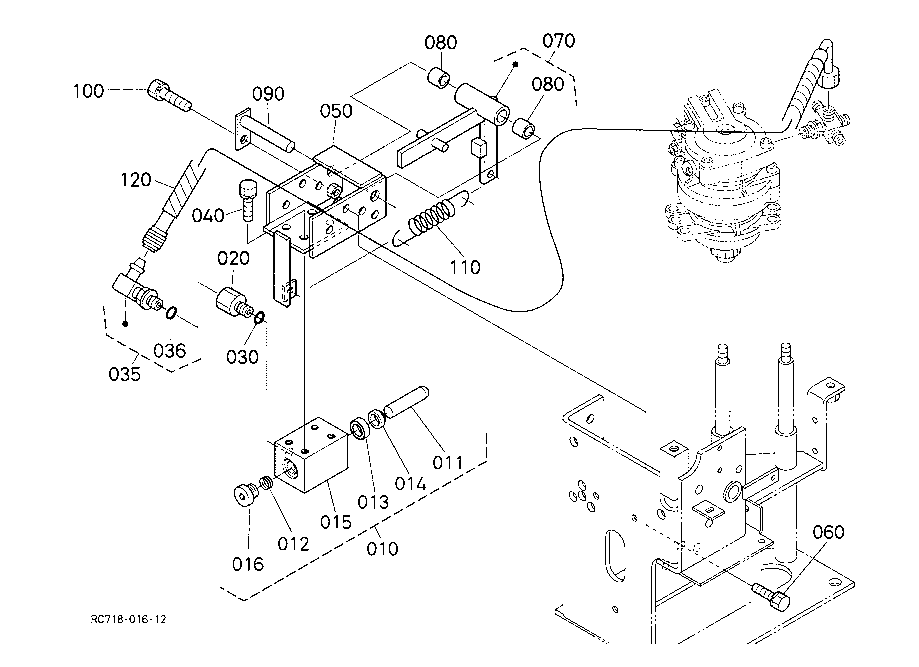 080
070
100
090
050
080
120
040
110
020
036
030
035
011
014
013
015
012
016
010
060
RC718-016-12