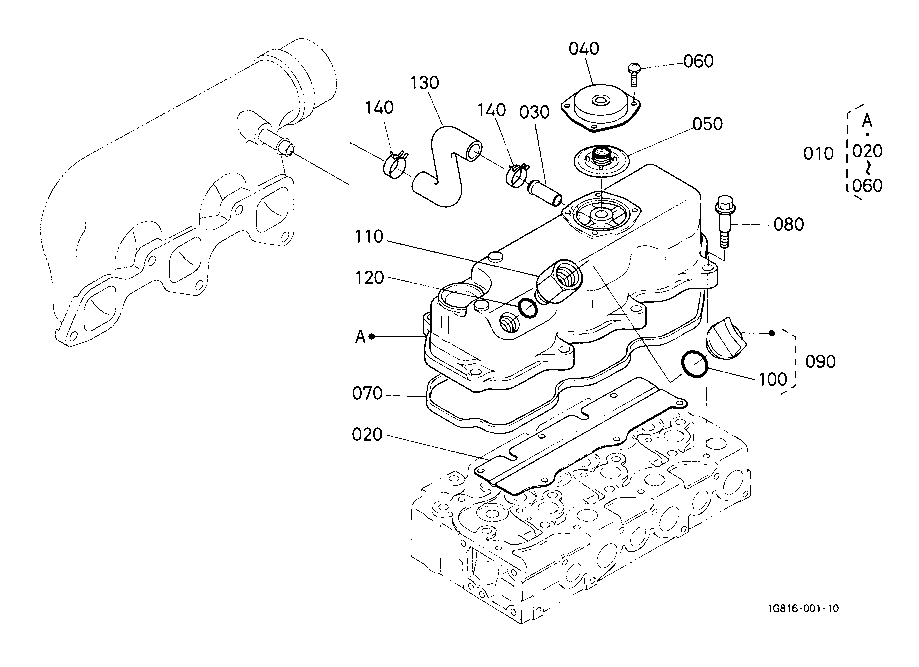 040
060
130
140
140
030
050
A
010
020
~
060
080
110
120
A
090
100
070
020
1G816-001-10