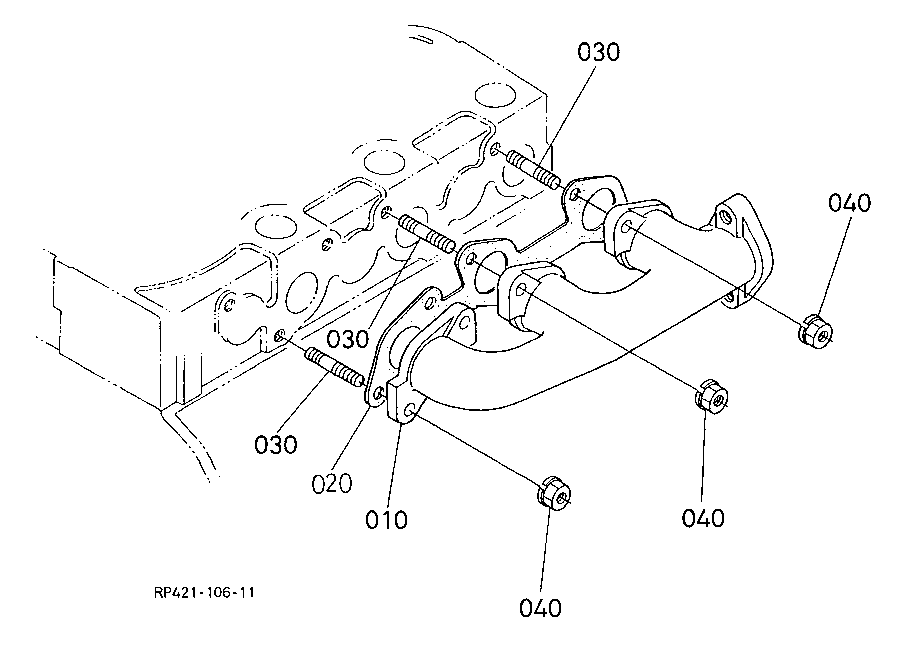 030
040
030
030
020
010
040
040
RP421-106-11