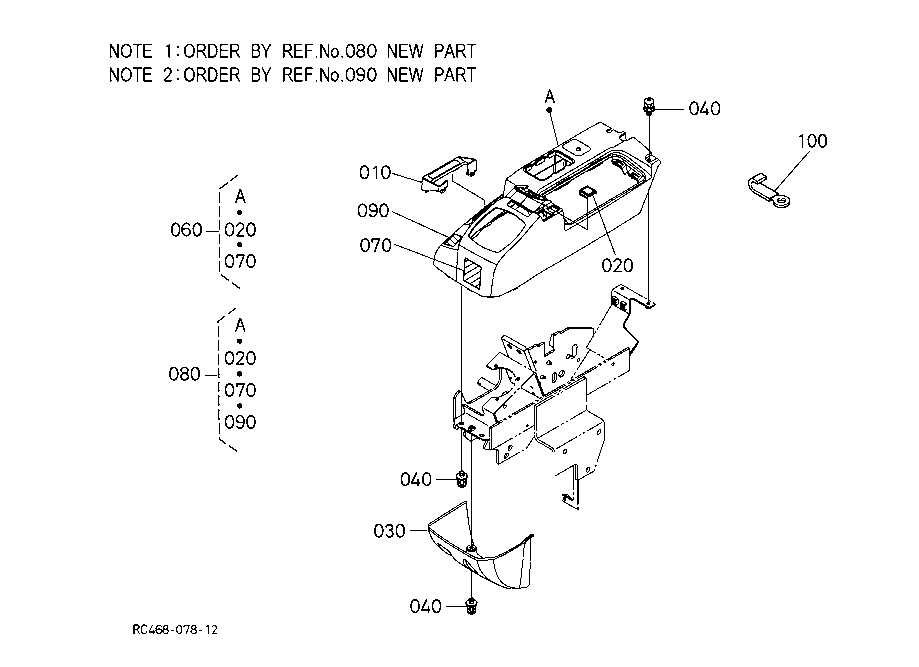 NOTE 1:ORDER BY REF.No.080 NEW PART
NOTE 2:ORDER BY REF.No.090 NEW PART

A
040
100
010
090
070
020
060
A
020
070
080
A
020
070
090
040
030
040

RC468-078-12