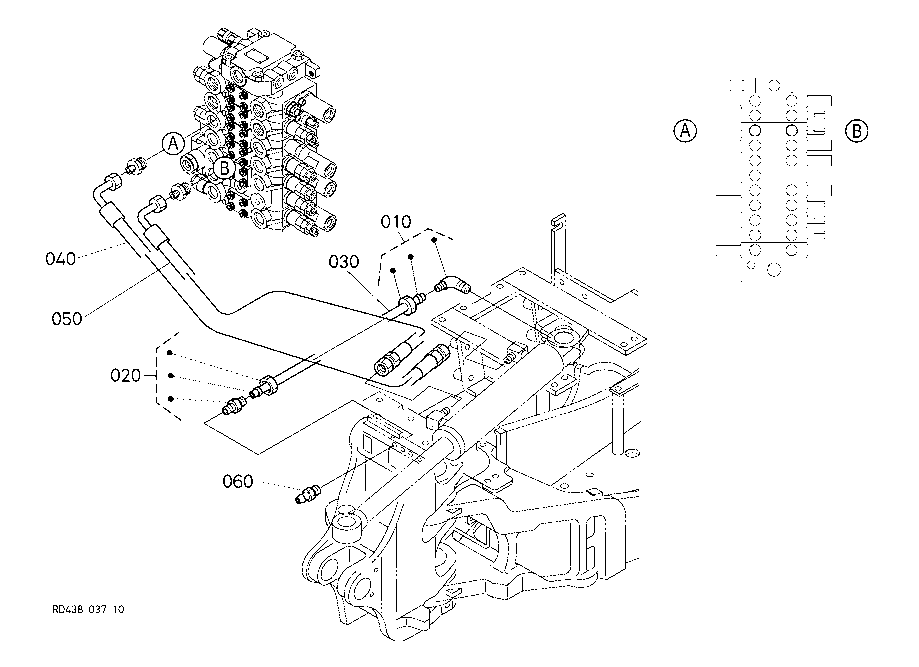 A
B
040
050
010
030
020
060
A
B
RD438 037 10