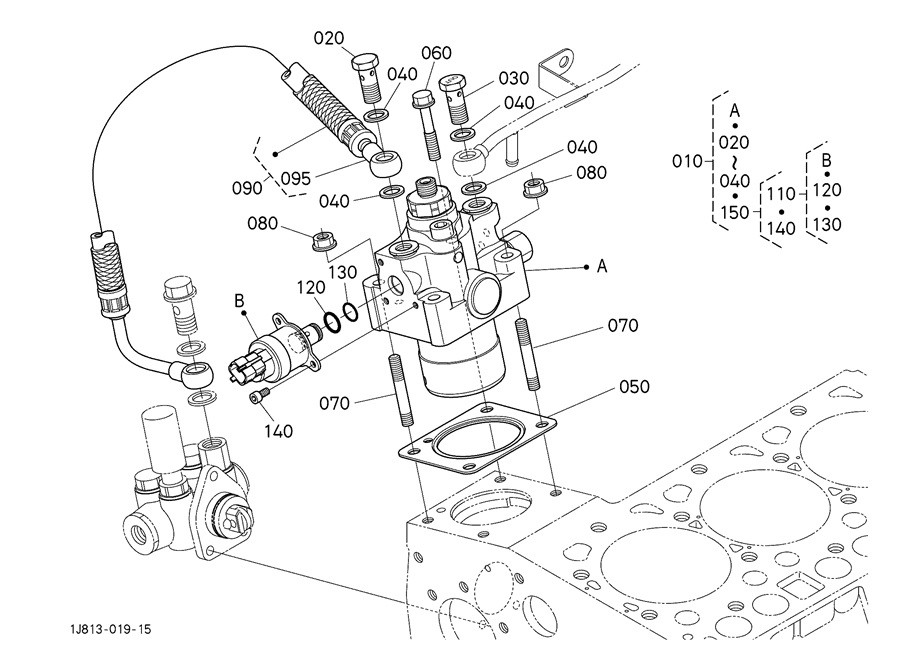 020
040
060
030
040
040
080
090
095
040
080
130
120
B
A
070
070
050
140
010
A
020
~
040
150
110
140
B
120
130
1J813-019-15