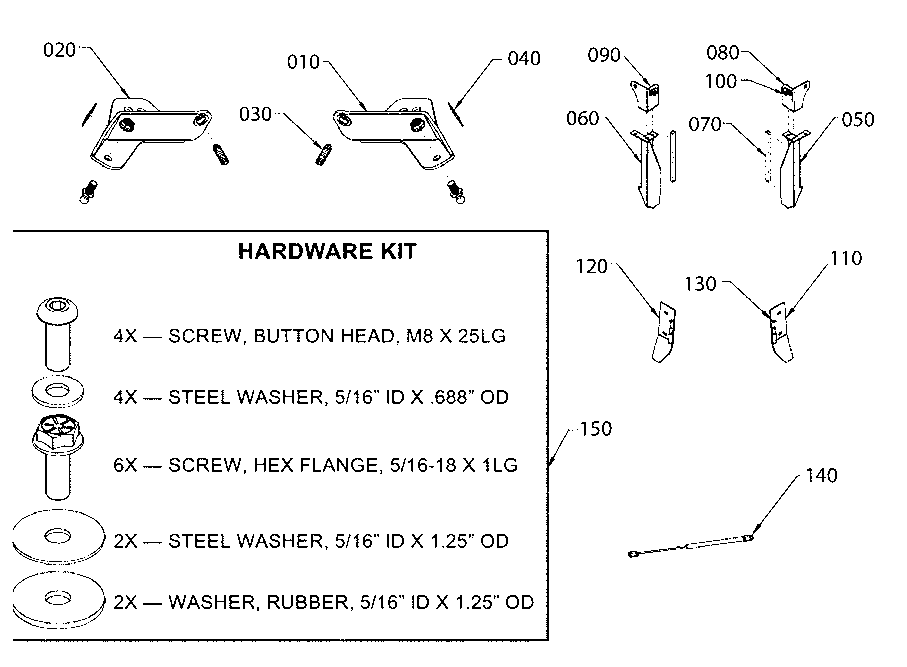 020
010
040
030
090
080
100
060
070
050

HARDWARE KIT

4X — SCREW, BUTTON HEAD, M8 X 25LG

4X — STEEL WASHER, 5/16" ID X .688" OD

6X — SCREW, HEX FLANGE, 5/16-18 X 1LG

2X — STEEL WASHER, 5/16" ID X 1.25" OD

2X — WASHER, RUBBER, 5/16" ID X 1.25" OD

120
130
110
150
140