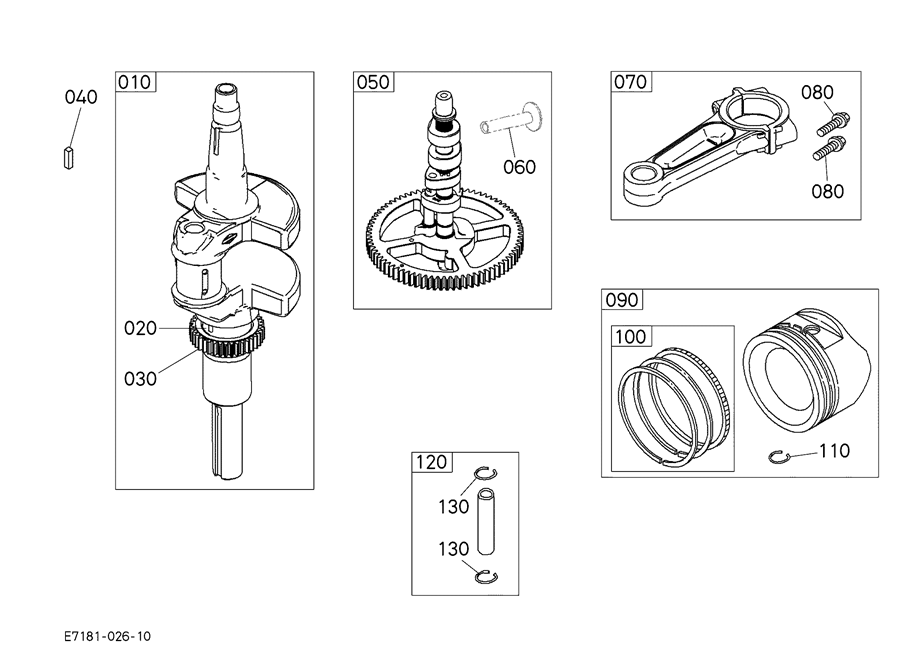 040

010

020

030

050

060

070

080

080

090

100

110

120

130

130

E7181-026-10