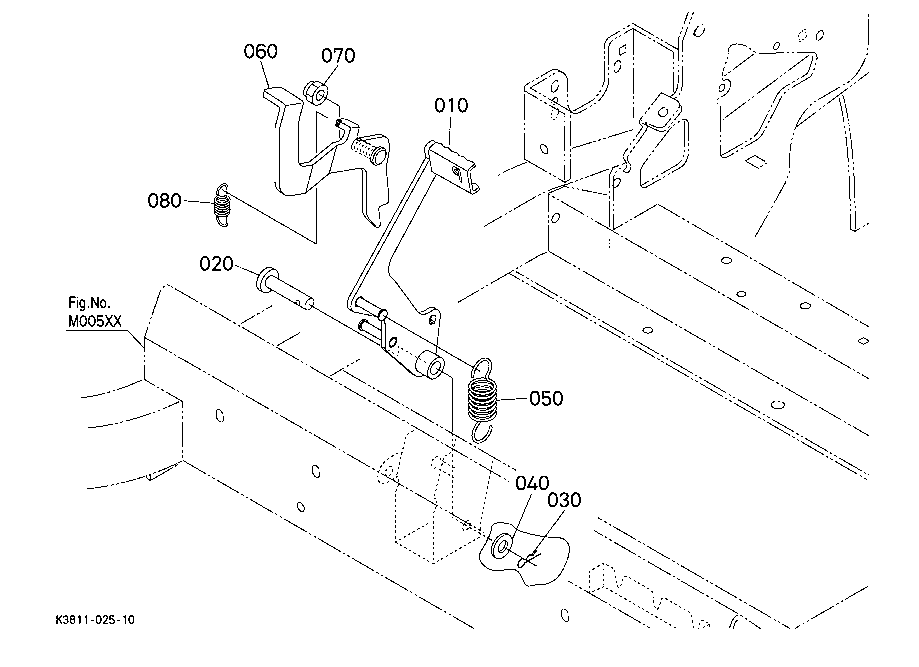 060
070
010
080
020
Fig.No.
M005XX
050
040
030
K3811-025-10