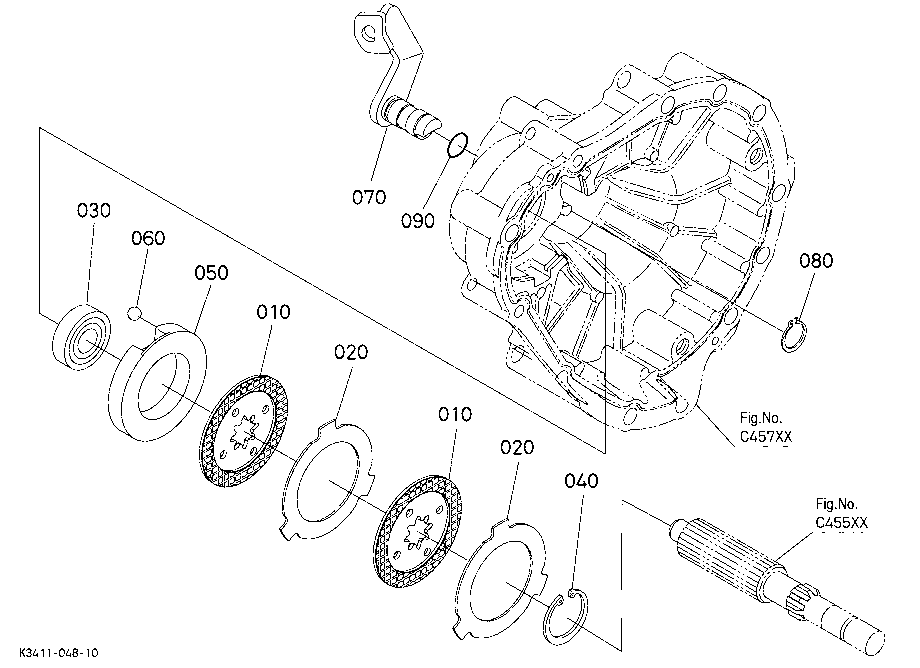 070
090
030
060
050
010
020
080
010
020
040
Fig.No.
C457XX
Fig.No.
C455XX
K3411-048-10