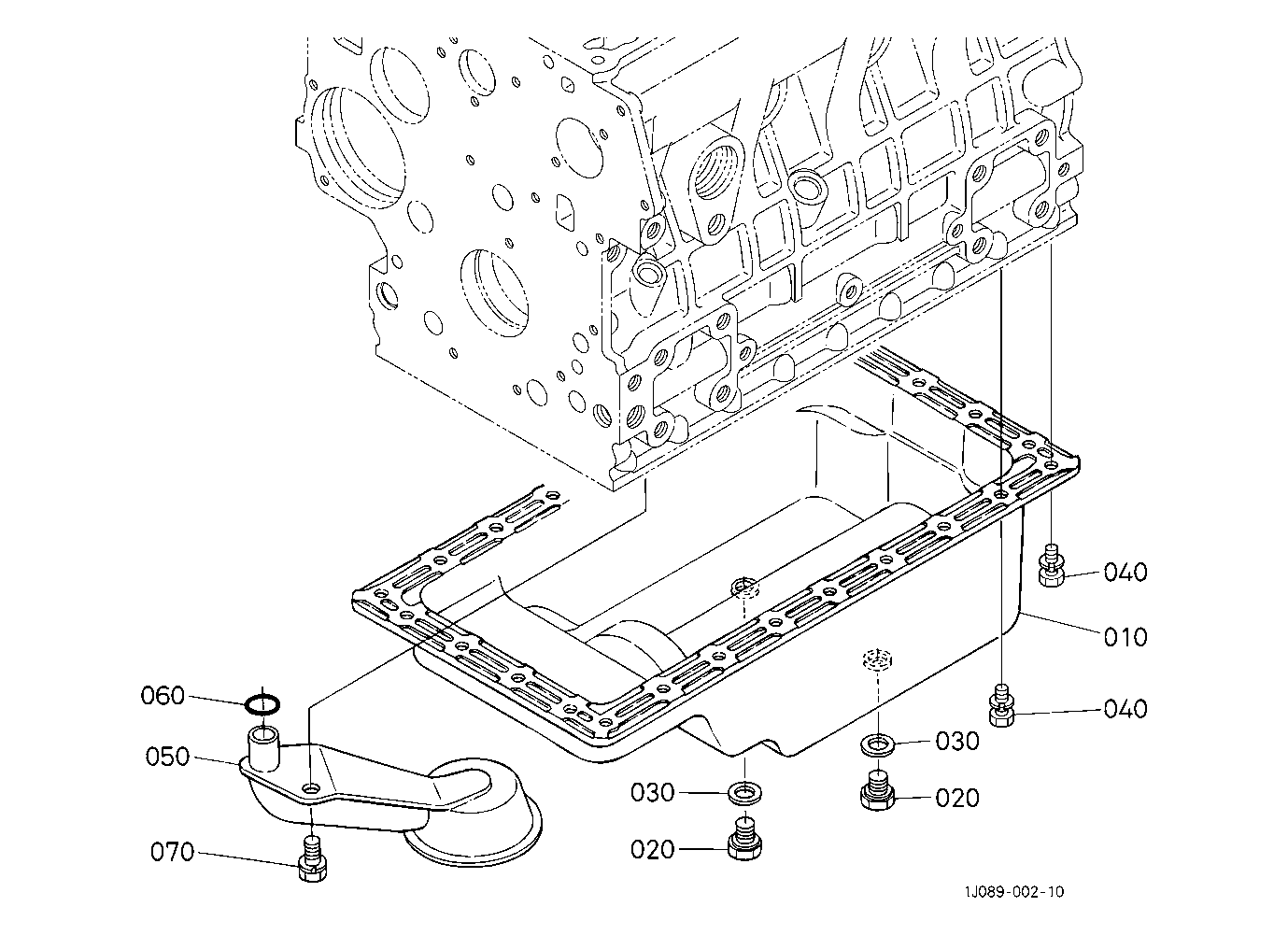 040
010
060
040
050
030
030
020
070
020
1J089-002-10