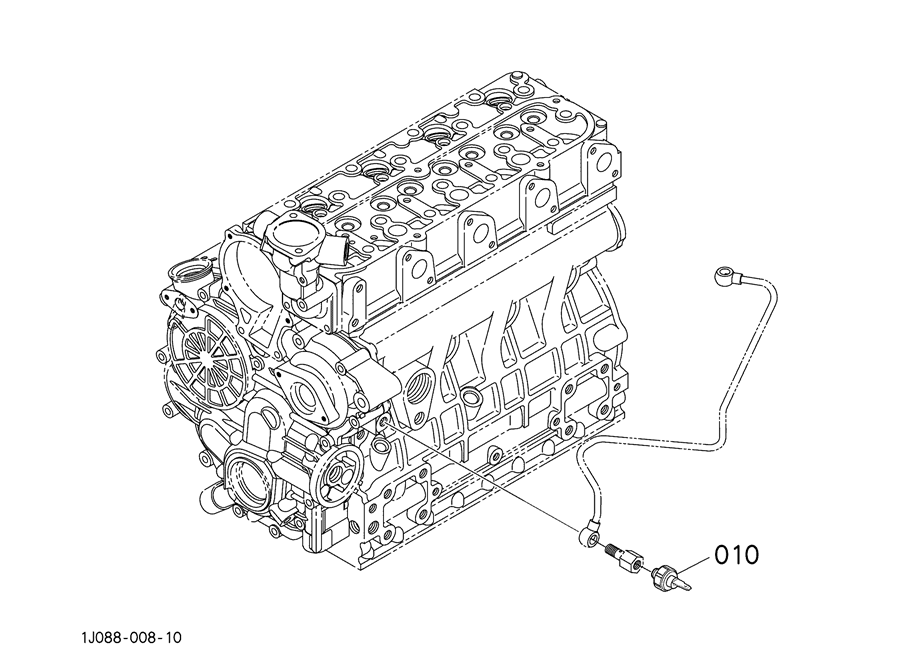 010

1J088-008-10