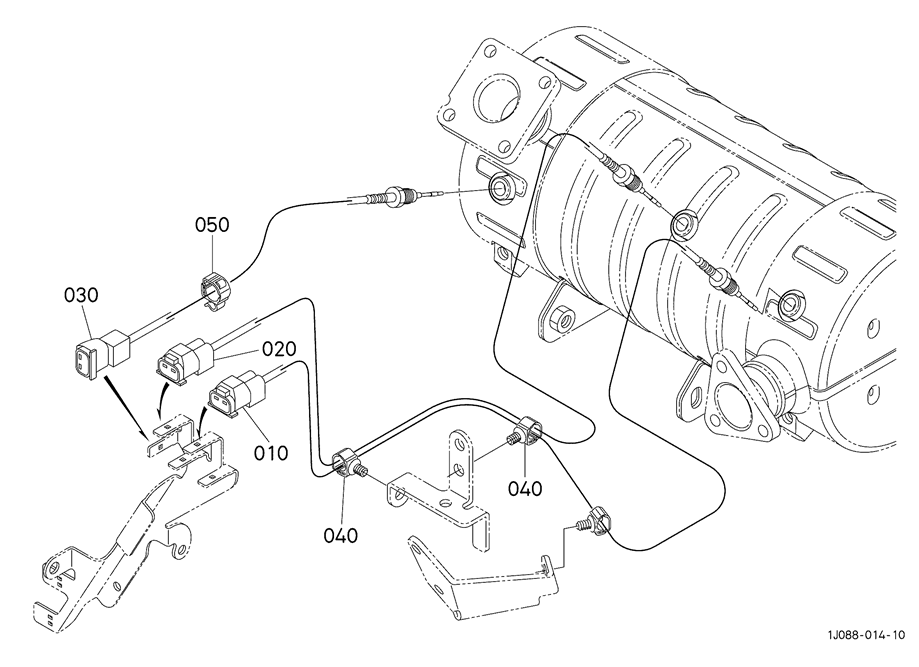 050
030
020
010
040
040
1J088-014-10