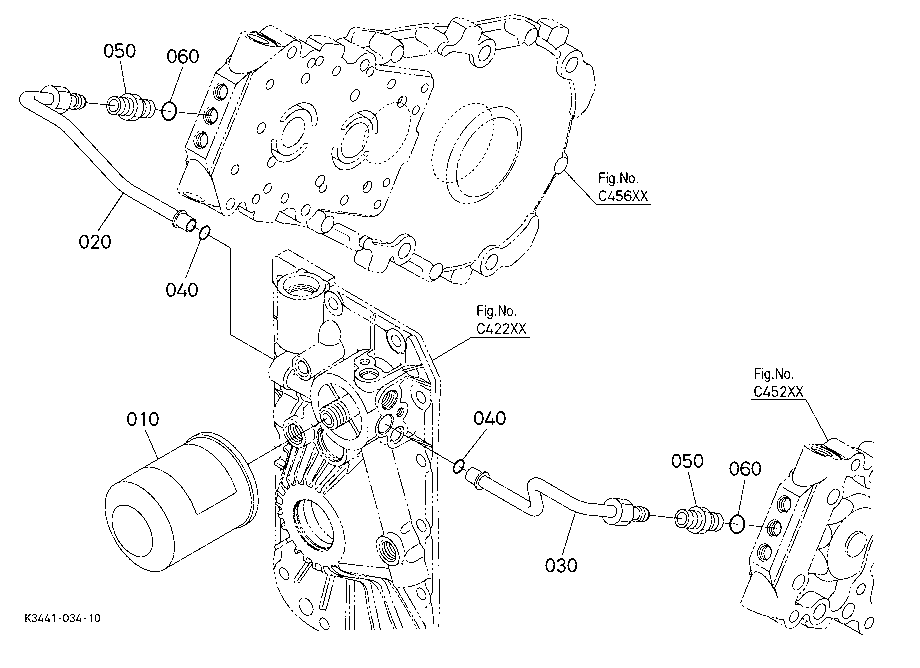 050
060
Fig.No.
C456XX
020
040
Fig.No.
C422XX
Fig.No.
C452XX
010
040
050
060
030
K3441-034-10