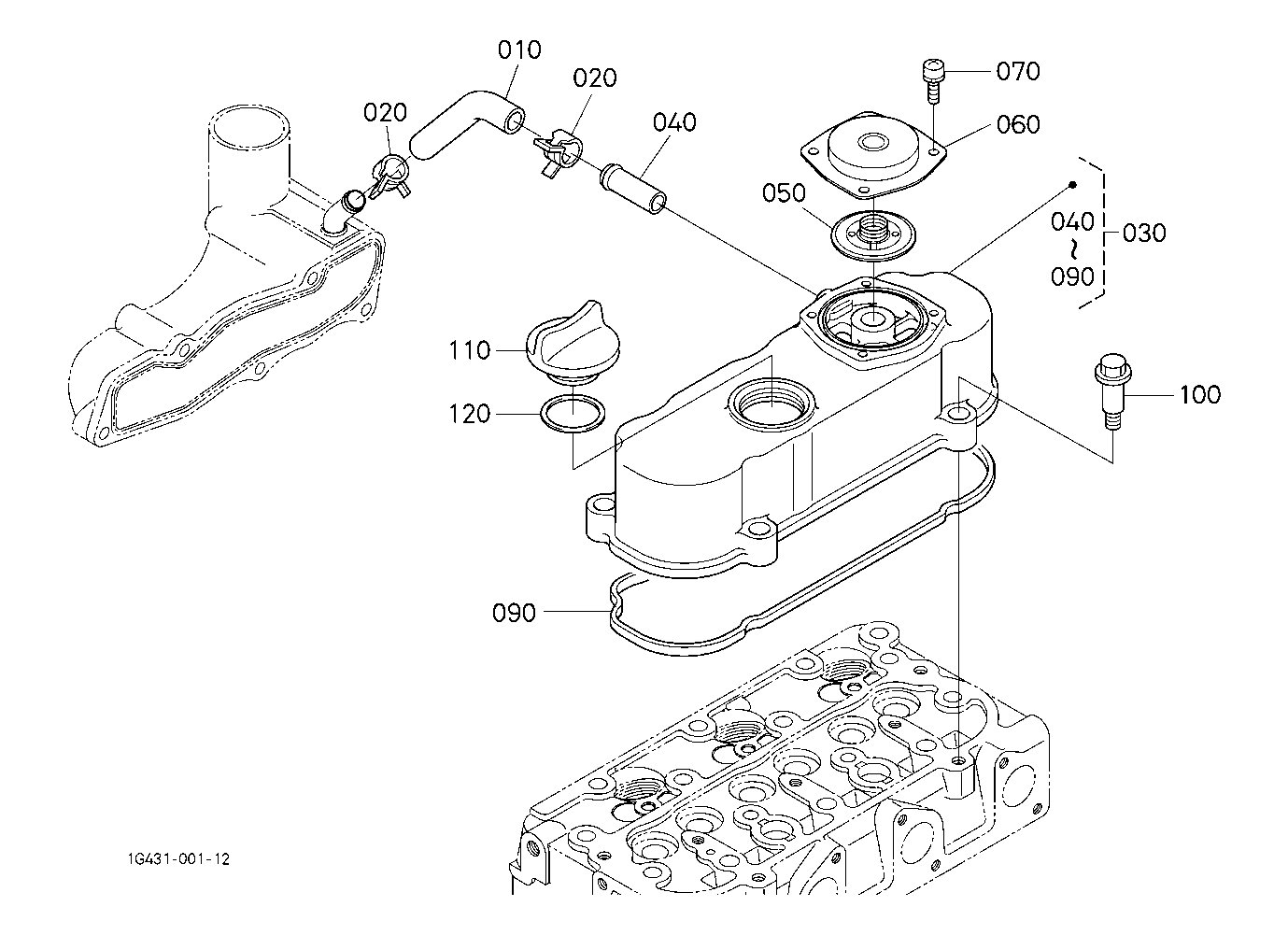 010
020
020
040
070
060
050
040
~
090
030
110
120
100
090
1G431-001-12