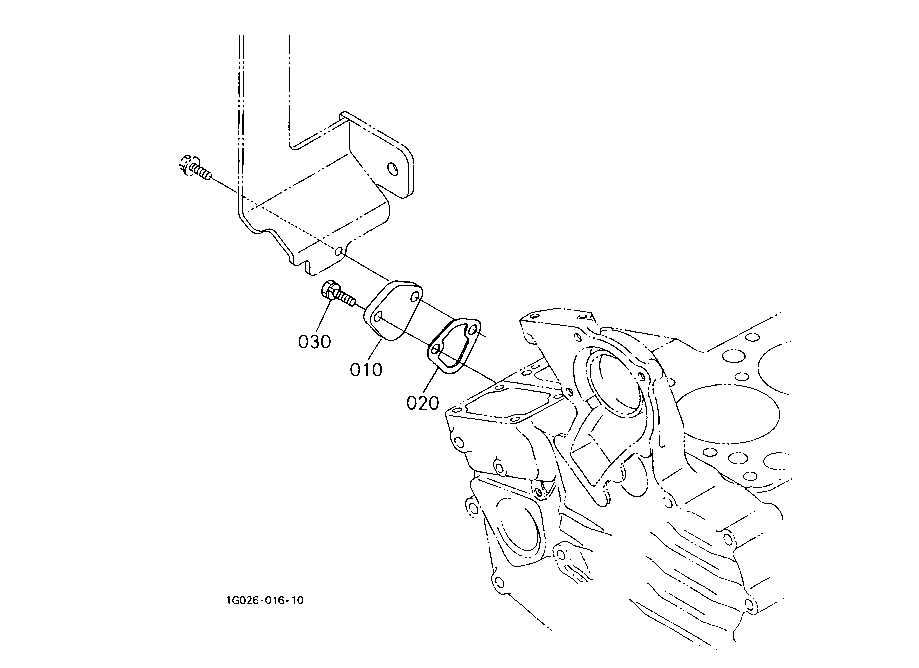 030
010
020
1G026-016-10