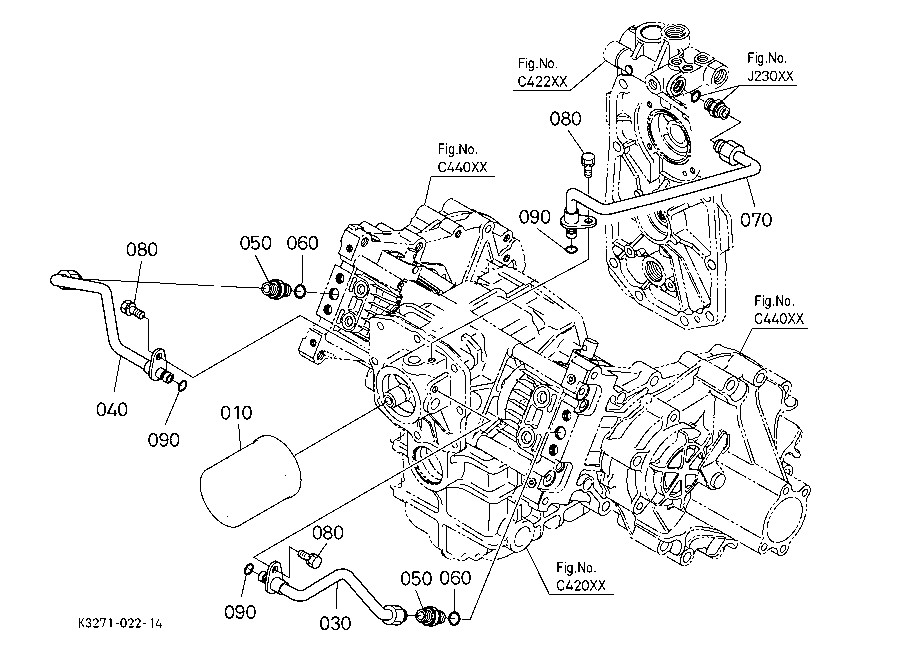 Fig.No.
C422XX

Fig.No.
J230XX

080

Fig.No.
C440XX

090

070

080

050

060

Fig.No.
C440XX

040

090

010

080

090

030

050

060

Fig.No.
C420XX

K3271-022-14