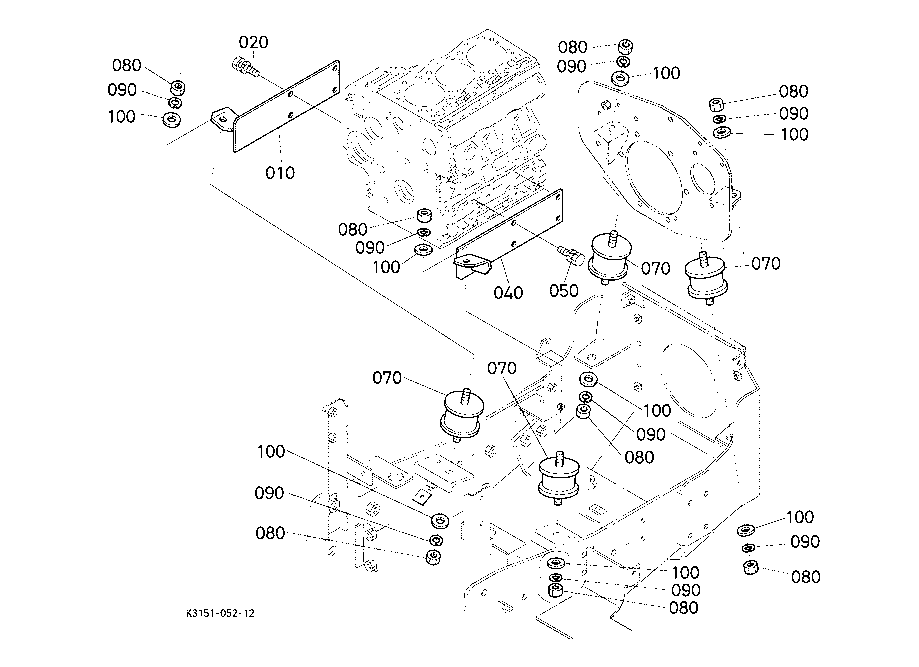 020
080
090
100
010
080
090
100
080
090
100
080
090
100
040
050
070
070
070
070
100
090
080
100
090
080
100
090
080
100
090
080
K3151-052-12