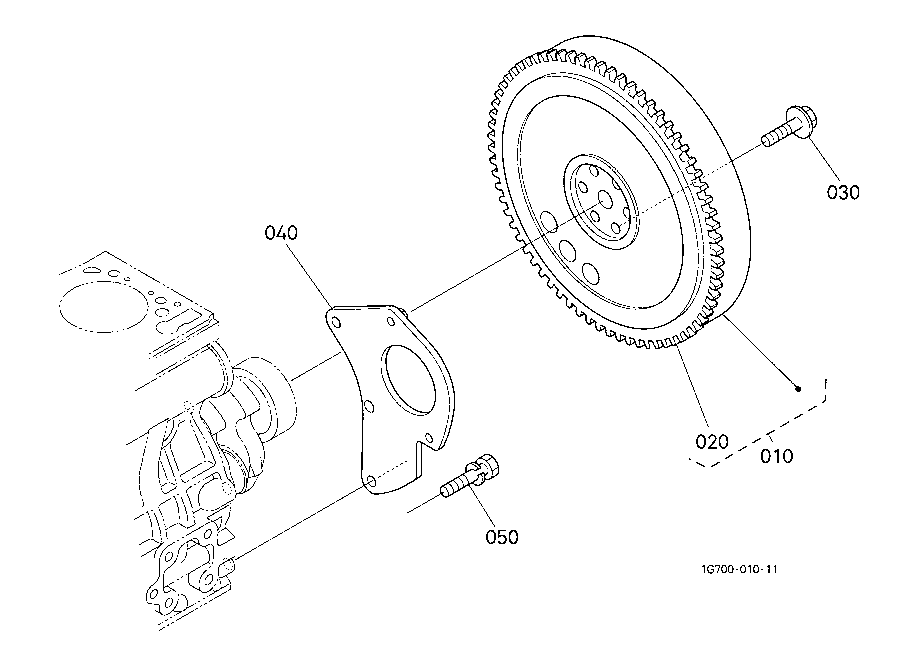 030
040
020
010
050
1G700-010-11