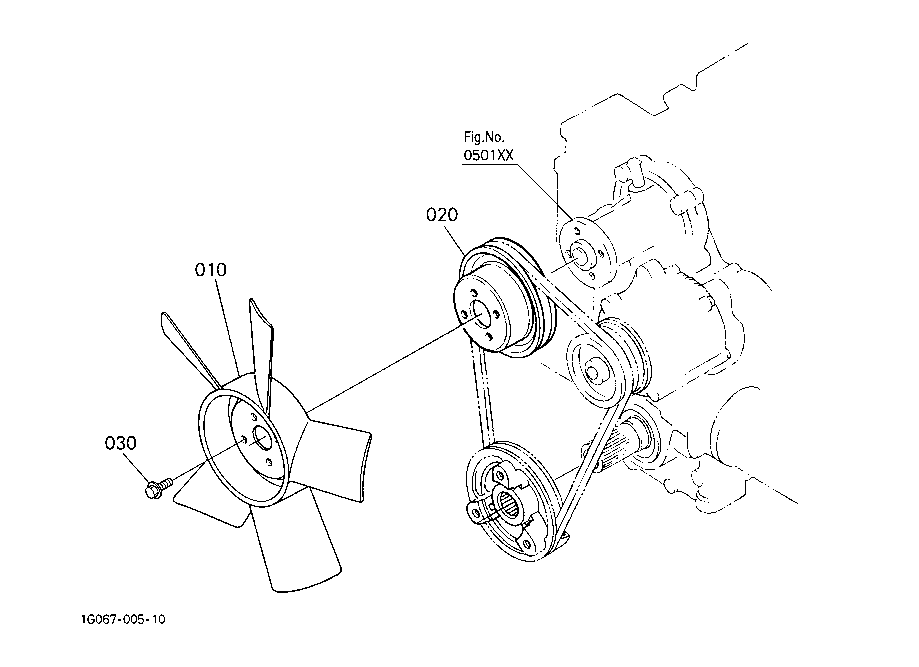 Fig.No.
0501XX

020

010

030

1G067-005-10