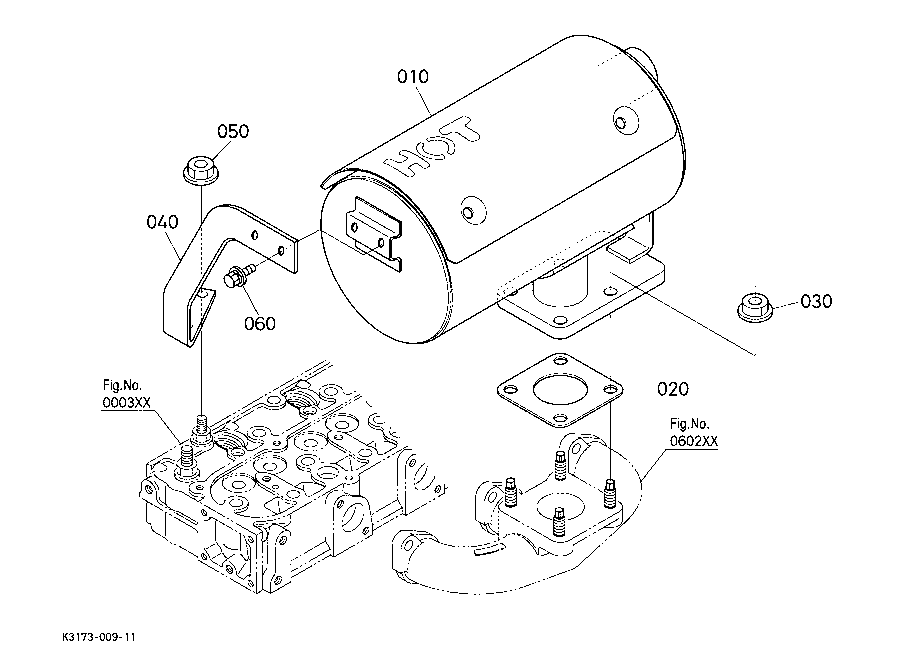 010

HOT

050

040

060

030

020

Fig.No.
0003XX

Fig.No.
0602XX

K3173-009-11