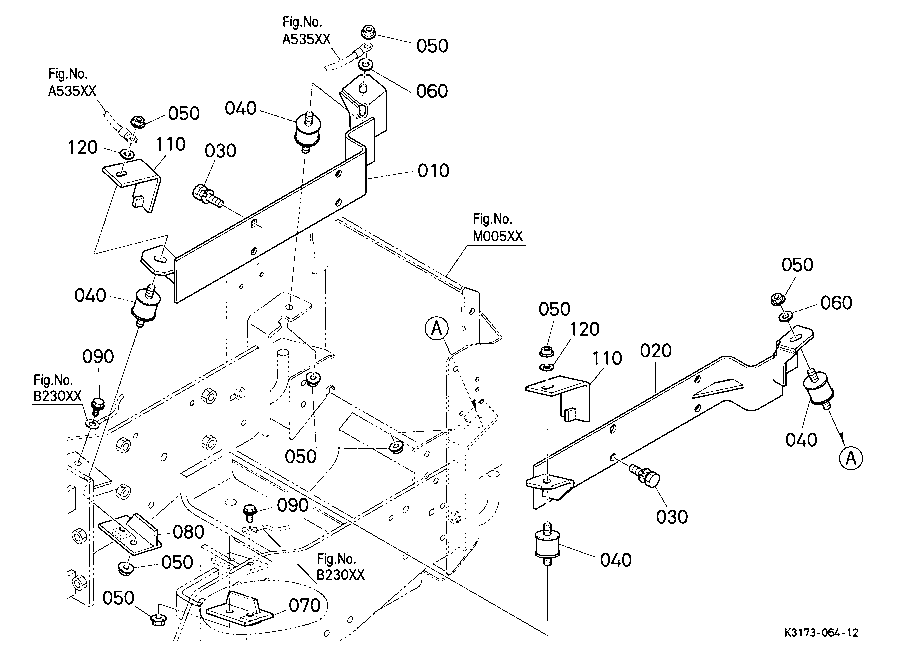 Fig.No.
A535XX

050

060

Fig.No.
A535XX

050

040

120

110

030

010

Fig.No.
M005XX

040

050

060

050

120

A

110

020

090

Fig.No.
B230XX

050

040

A

030

090

080

050

040

Fig.No.
B230XX

050

070

K3173-064-12