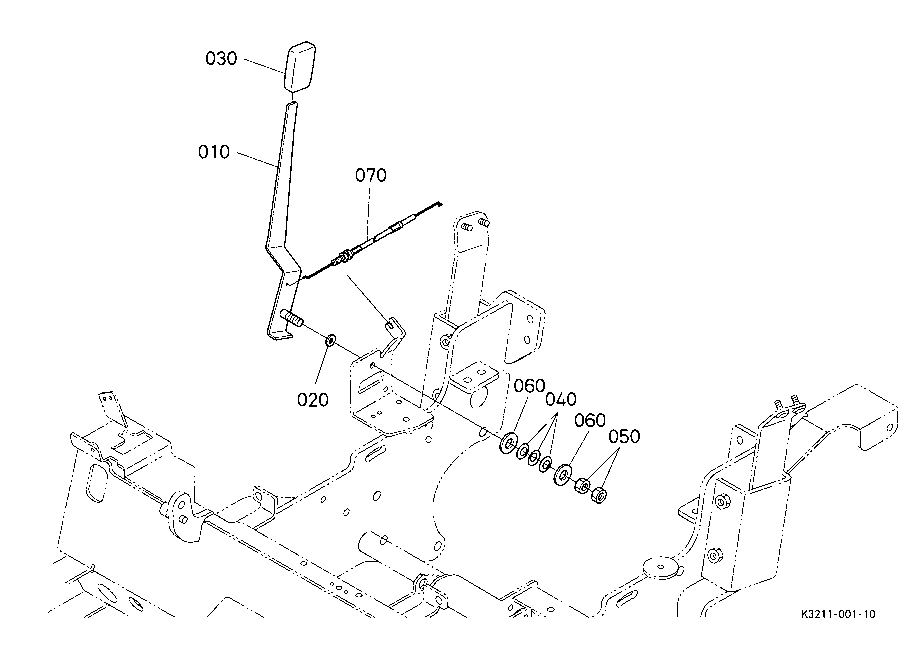 030
010
070
020
060
040
060
050
K3211-001-10