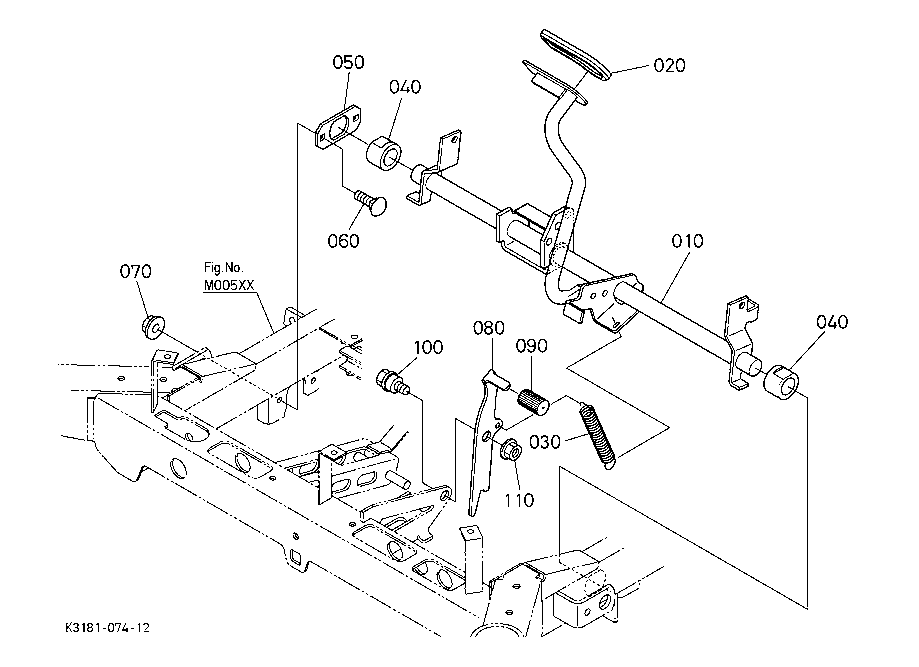 050
040
020
060
010
070
Fig.No.
M005XX
040
100
080
090
030
110
K3181-074-12