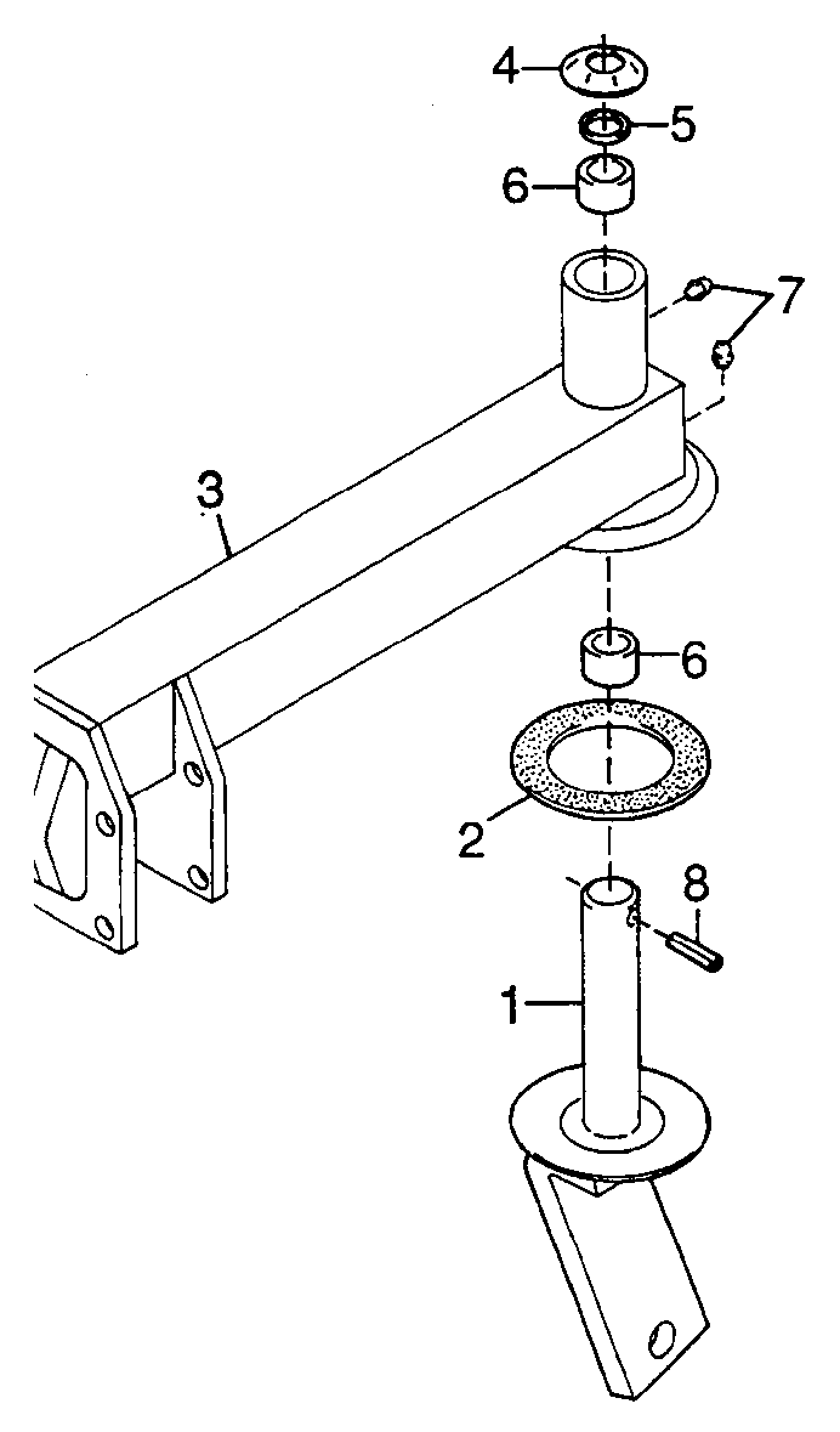 4
5
6
7
3
6
2
8
1