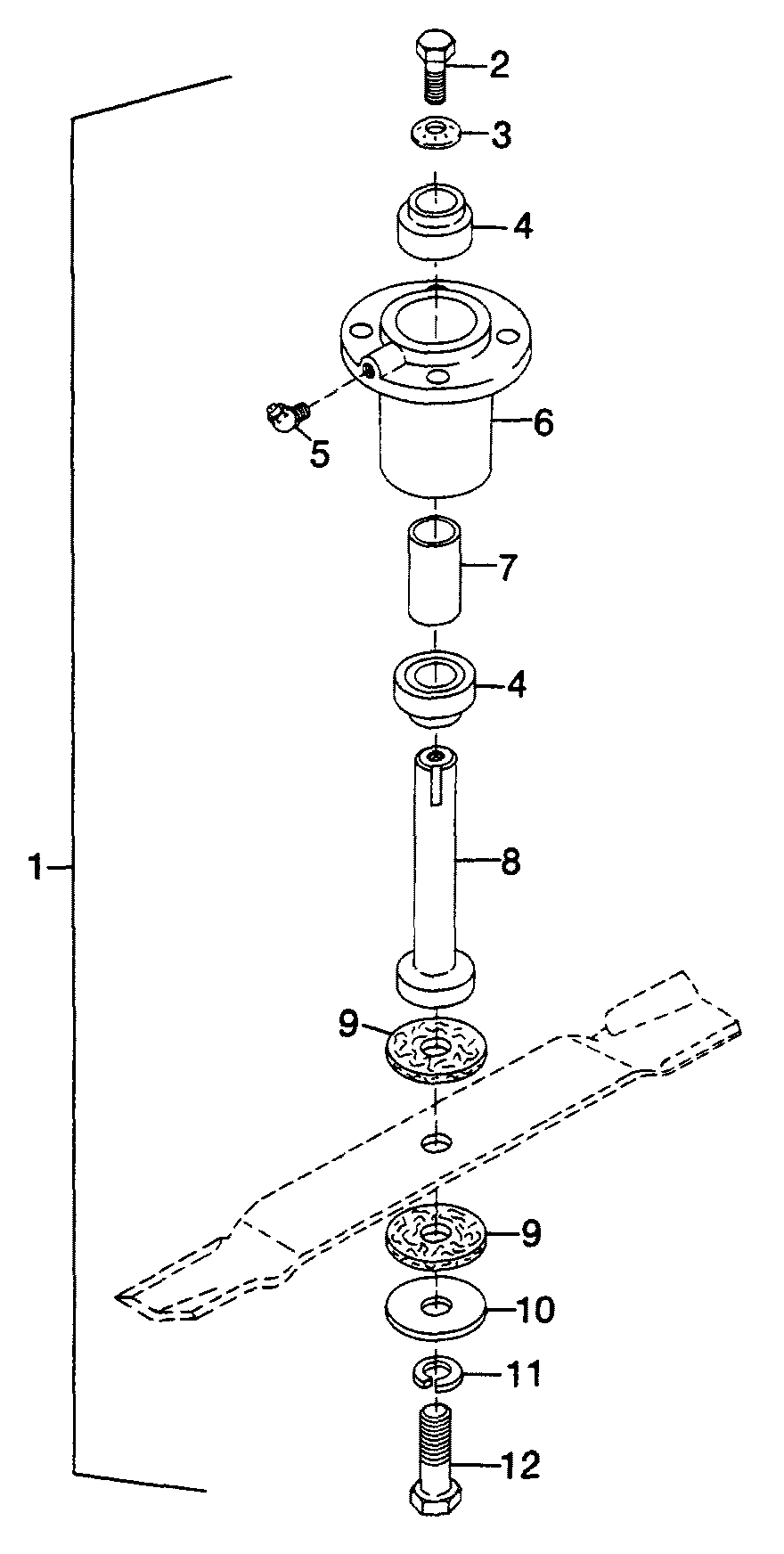 2
3
4
6
5
7
4
1
8
9
9
10
11
12