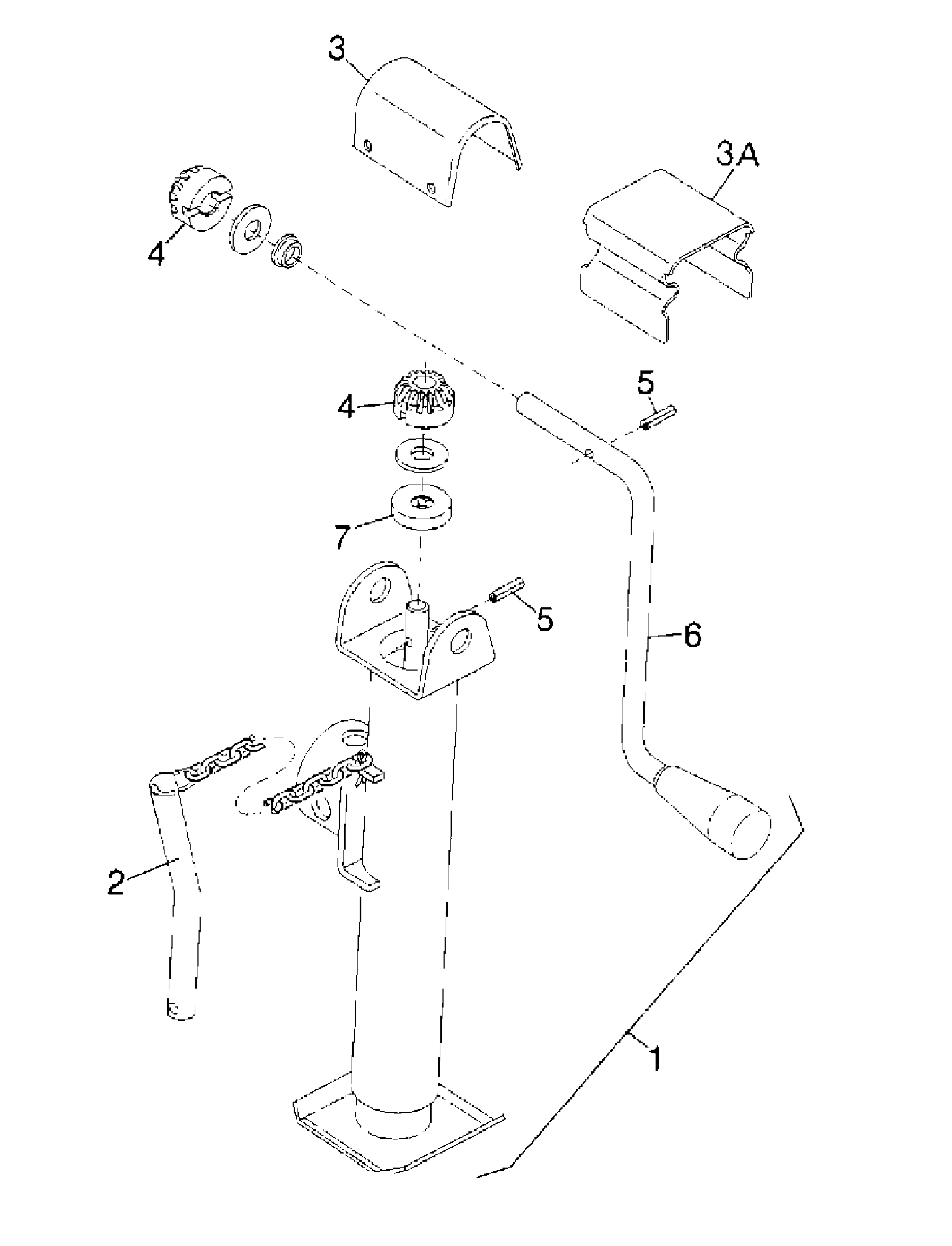 3
3A
4
4
5
7
5
6
2
1