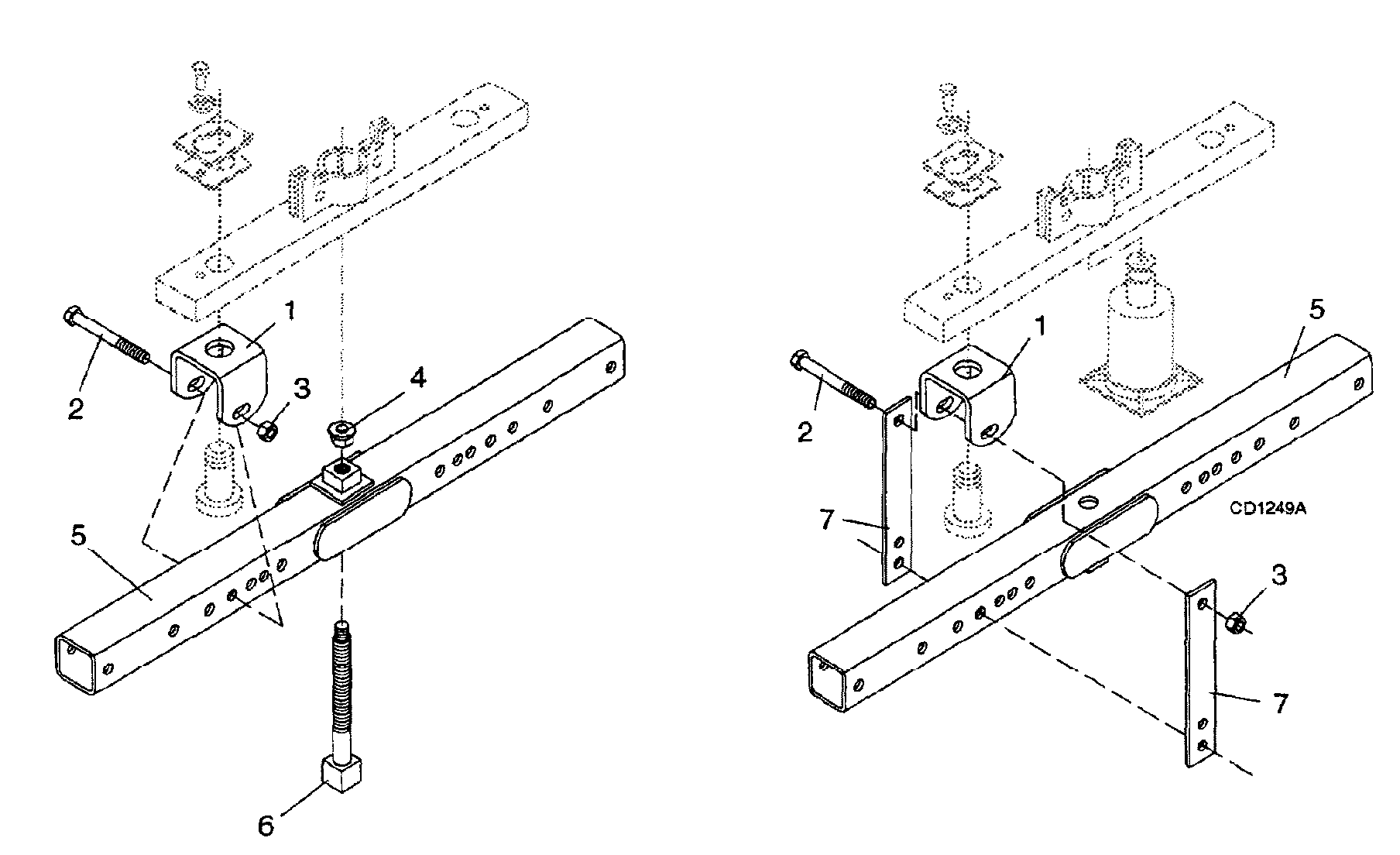 1
2
3
4
5
6
1
5
2
7
CD1249A
3
7