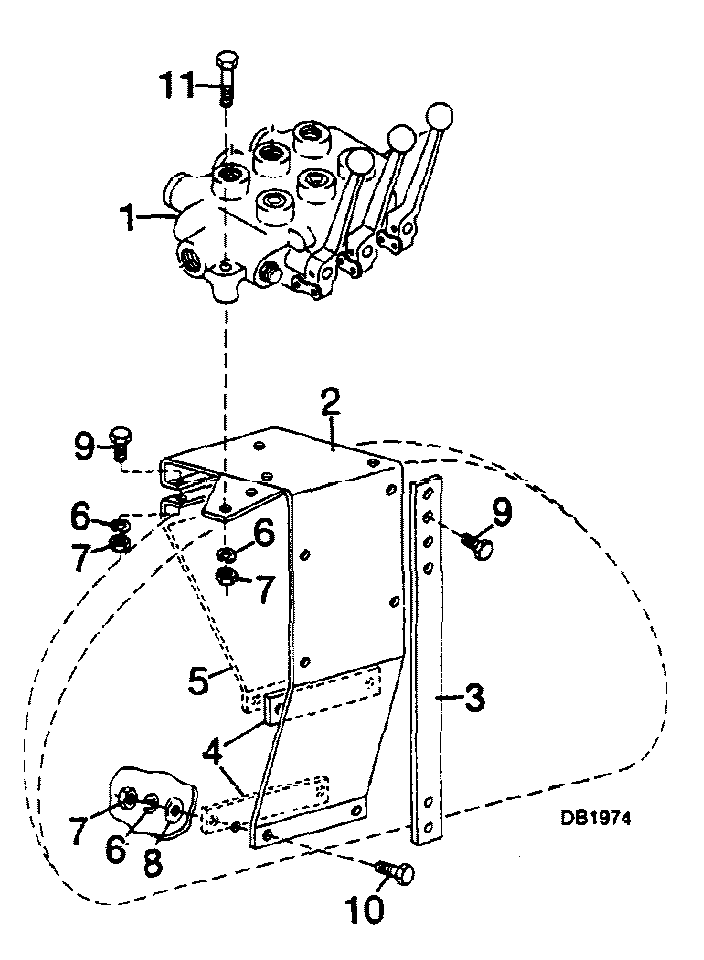 11
1
2
9
6
7
6
7
9
5
3
4
7
6
8
DB1974
10