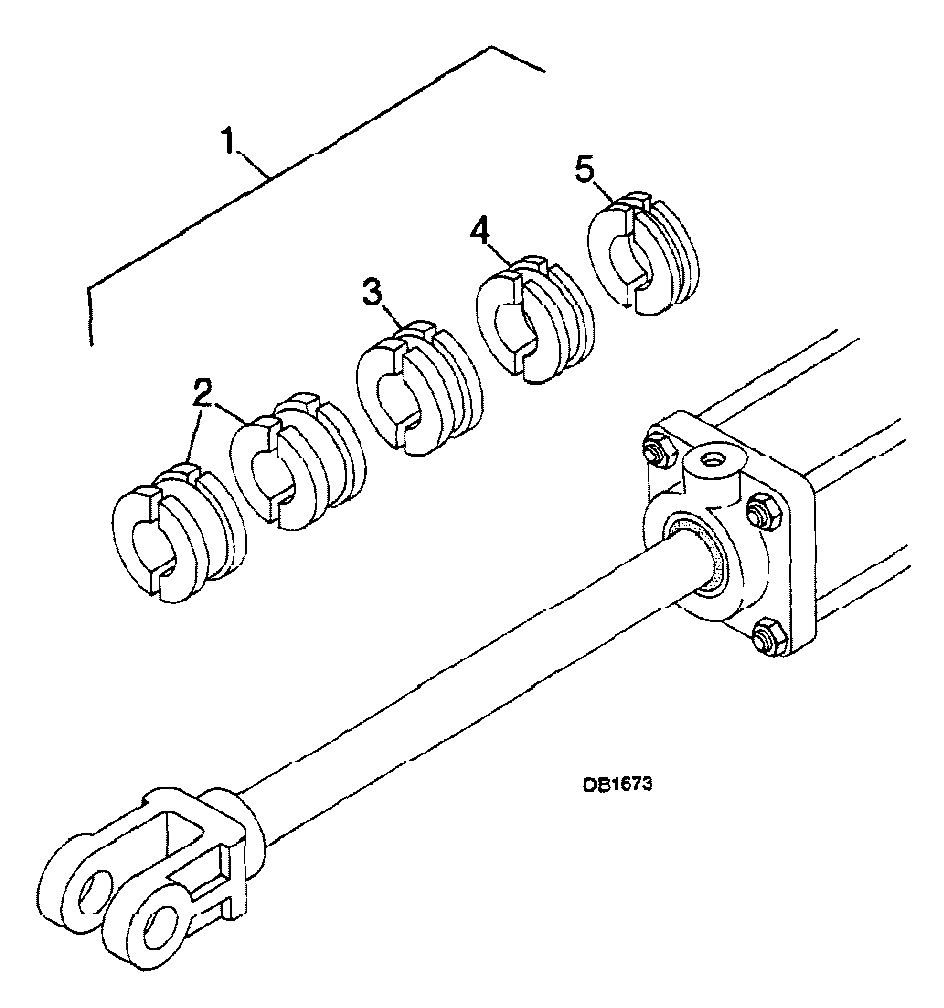 1
5
4
3
2
DB1673