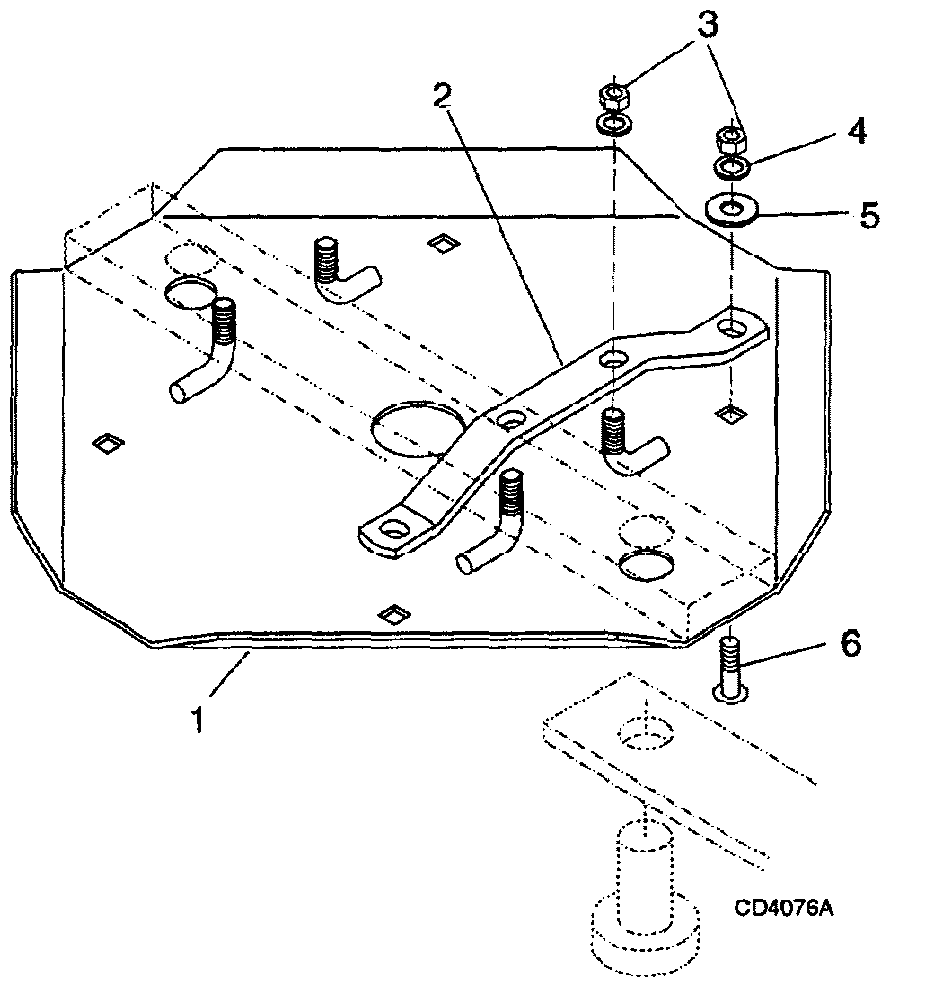 3
2
4
5
6
1
CD4076A