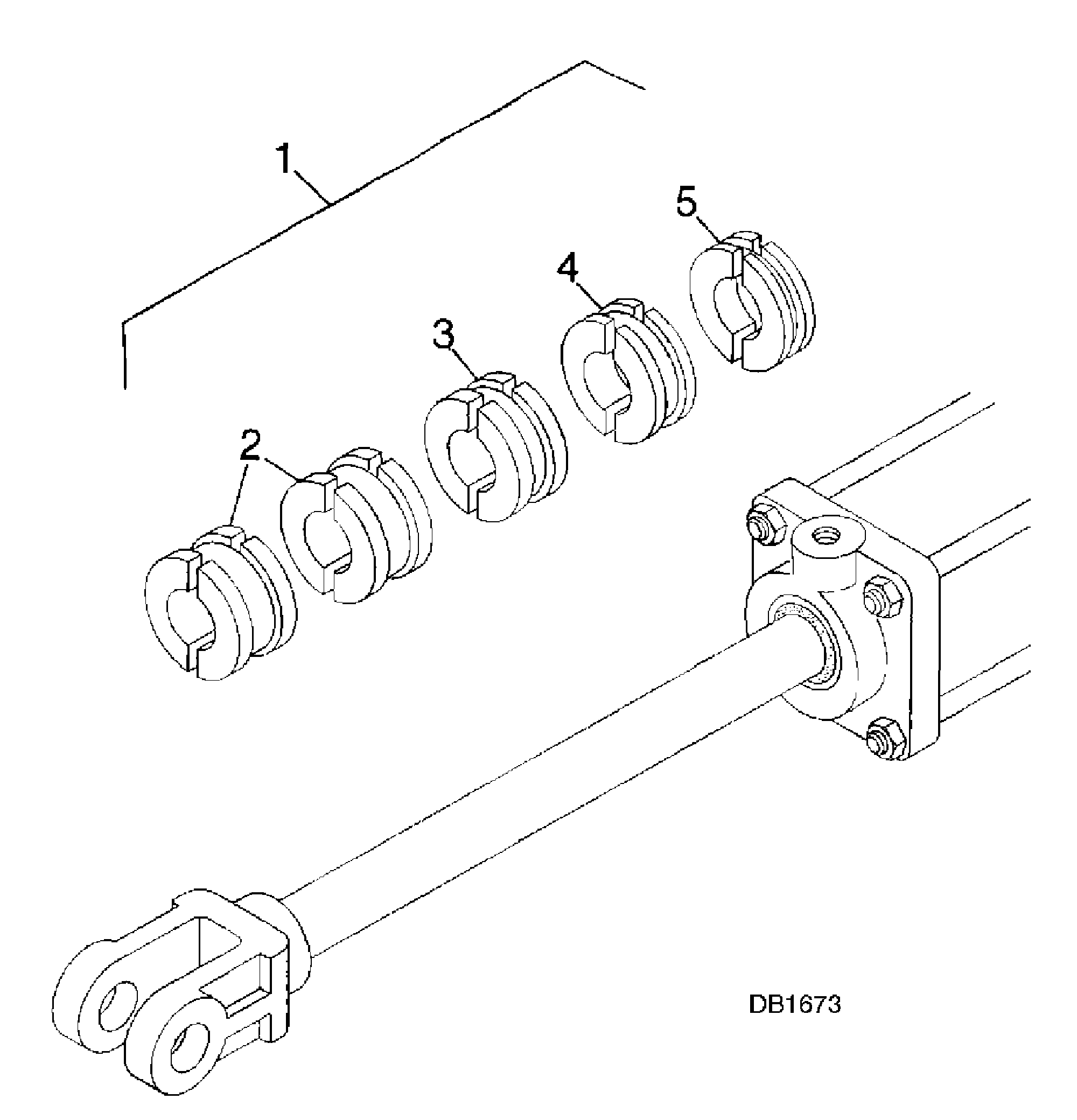 1
5
4
3
2
DB1673