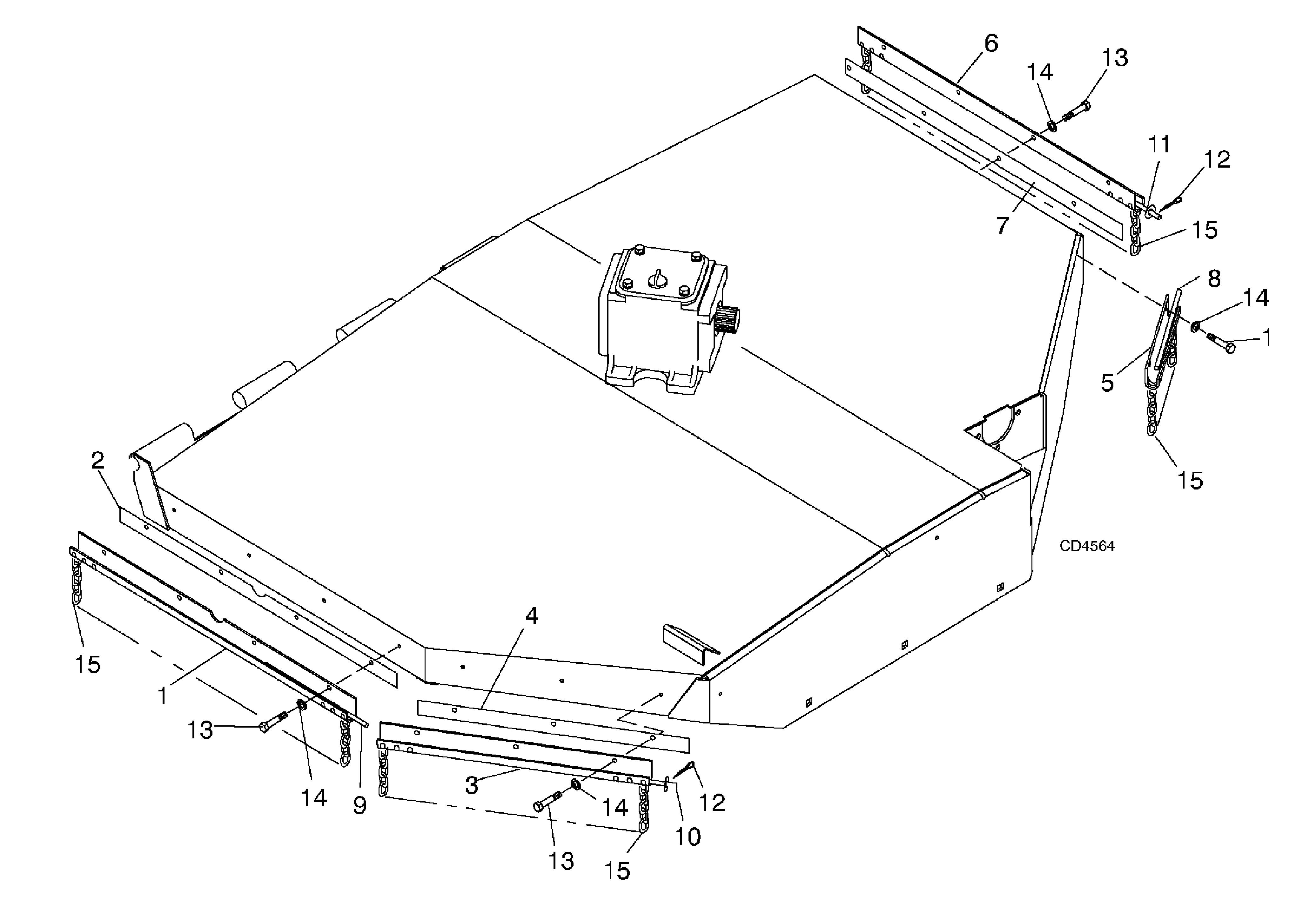 6
14
13
11
12
7
15
8
14
1
5
15
CD4564
2
15
1
13
14
9
4
3
14
12
10
13
15