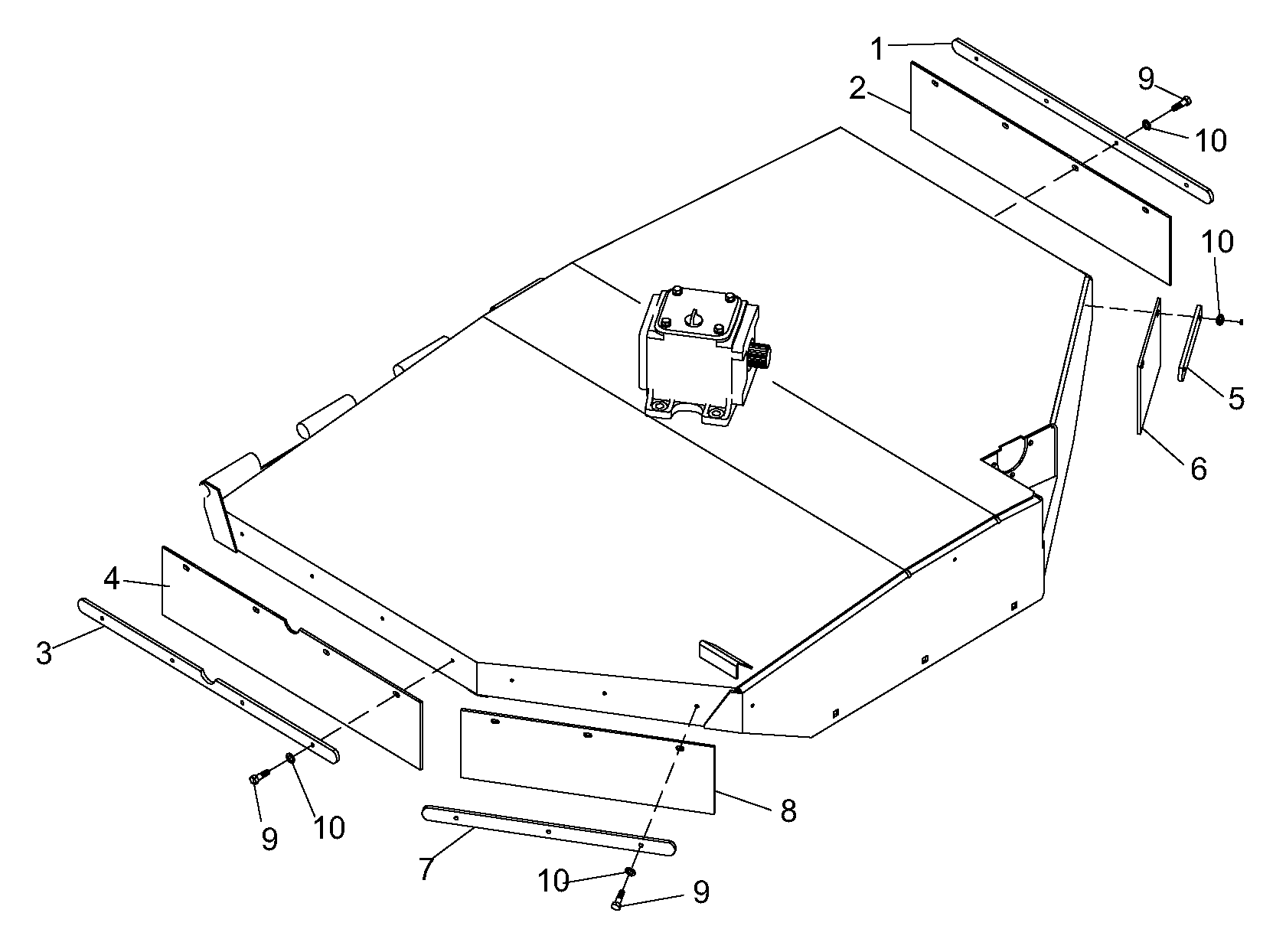 1
2
9
10
10
5
6
4
3
9
10
8
7
10
9