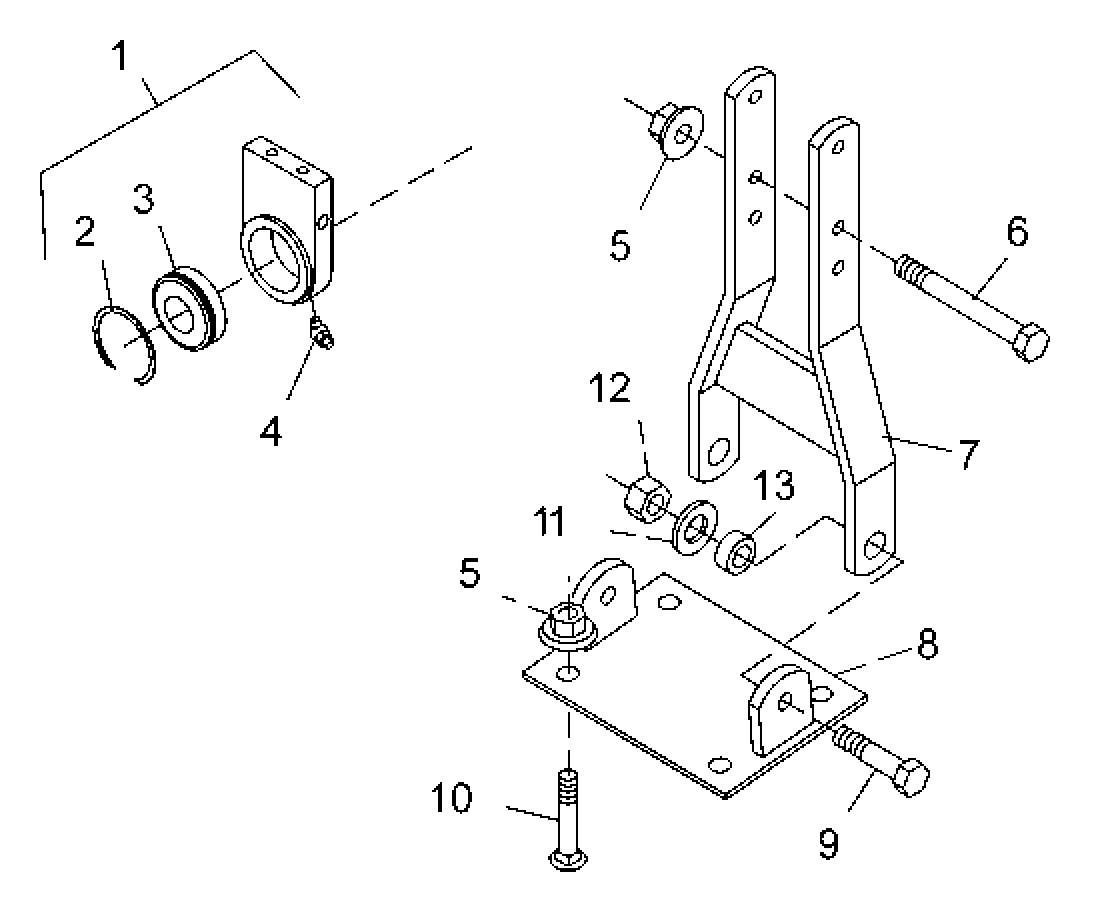 1
2
3
4
5
6
12
7
13
11
5
8
10
9